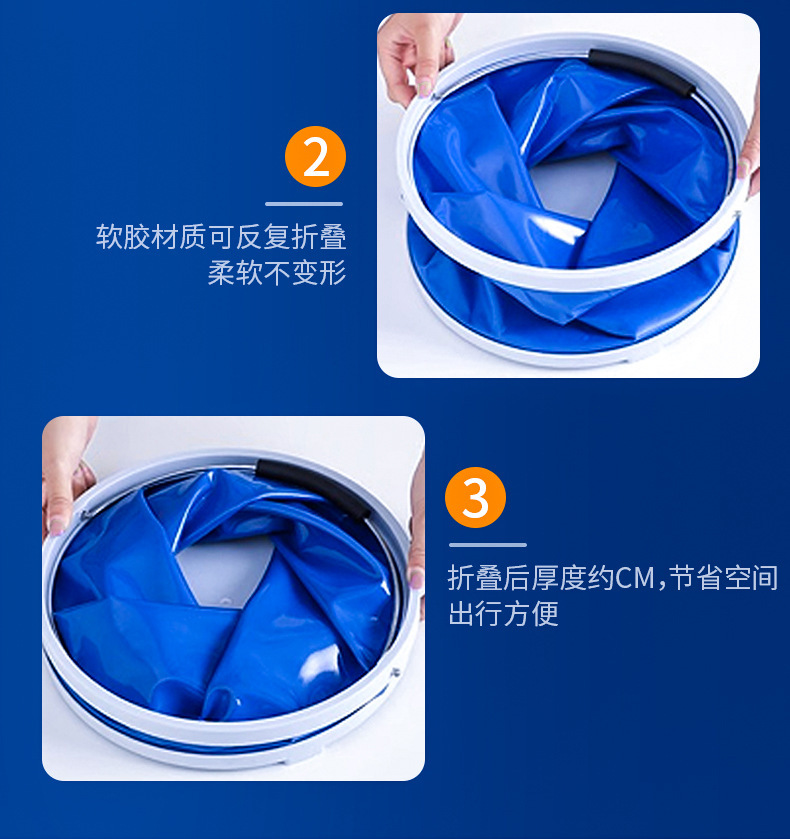 2

软胶材质可反复折叠
柔软不变形

3

折叠后厚度约CM,节省空间
出行方便