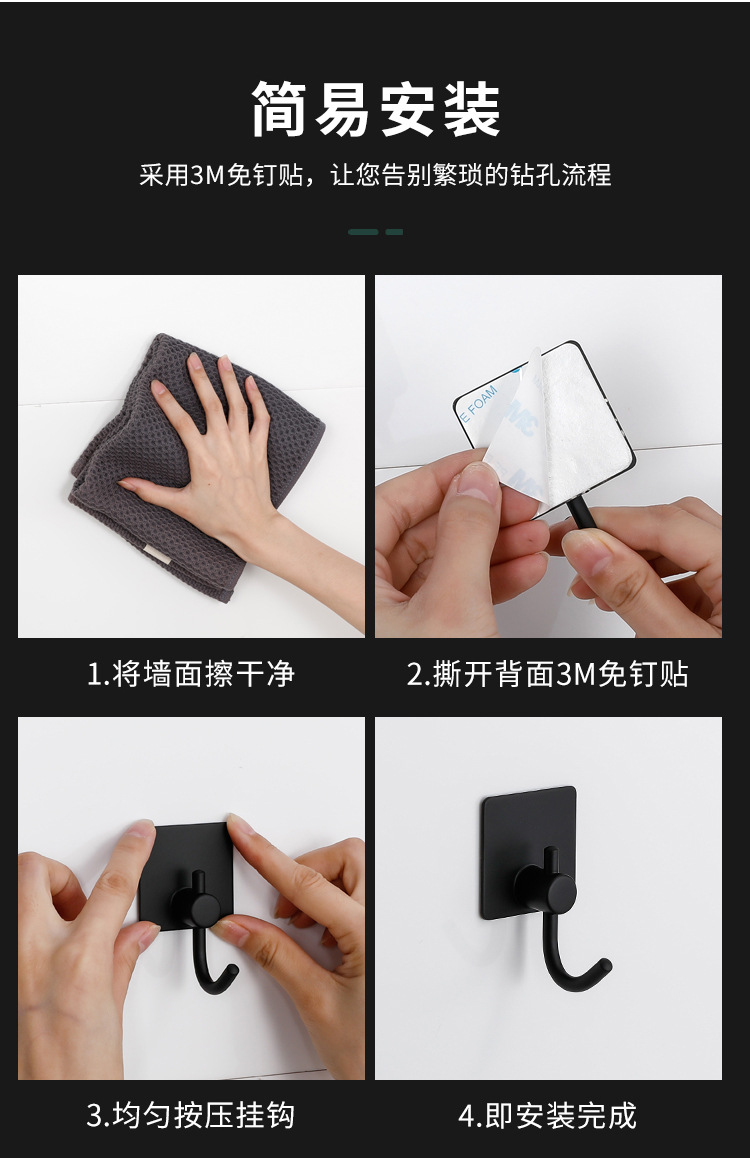 简易安装

采用3M免钉贴，让您告别繁琐的钻孔流程

E FOAM

1.将墙面擦干净

2.撕开背面3M免钉贴

3.均匀按压挂钩

4.即安装完成