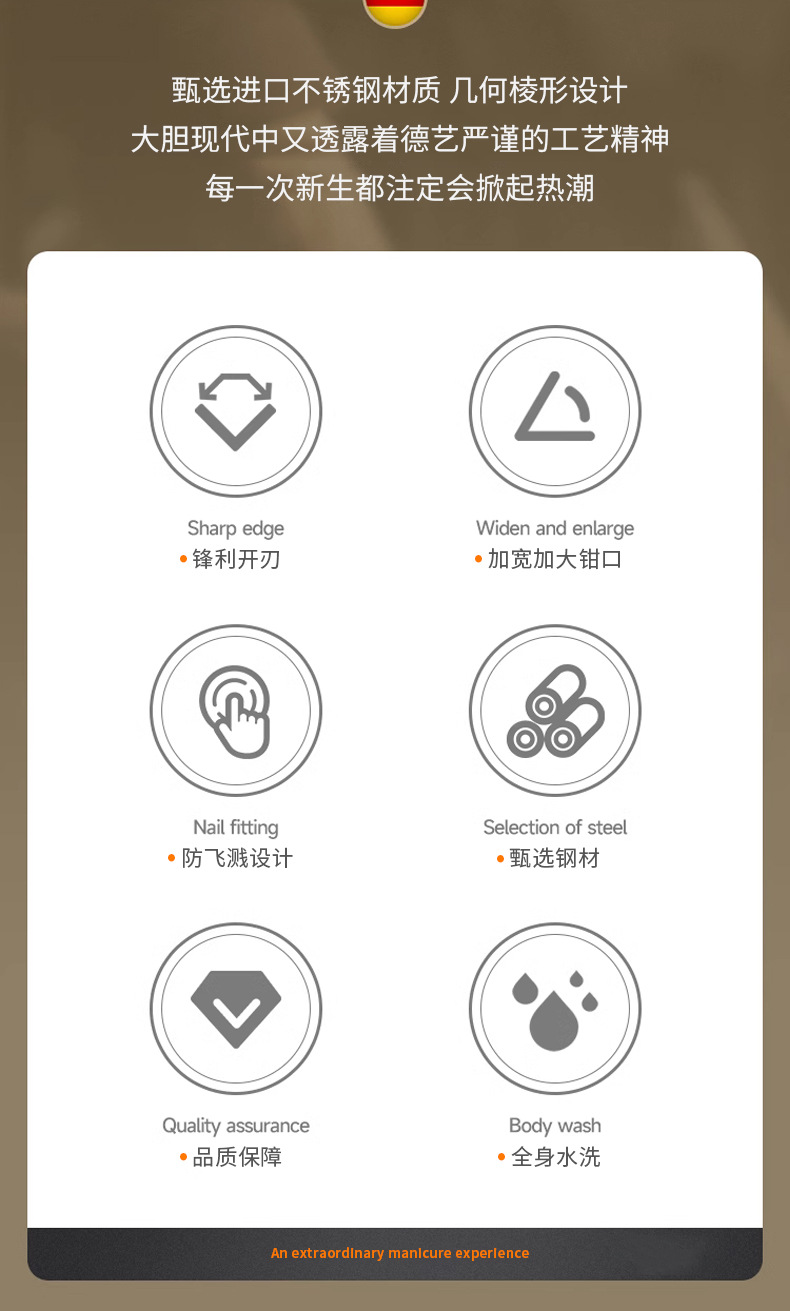 甄选进口不锈钢材质 几何棱形设计
大胆现代中又透露着德艺严谨的工艺精神
每一次新生都注定会掀起热潮

Sharp edge
• 锋利开刃

Widen and enlarge
• 加宽加大钳口

Nail fitting
• 防飞溅设计

Selection of steel
• 甄选钢材

Quality assurance
• 品质保障

Body wash
• 全身水洗

An extraordinary manicure experience