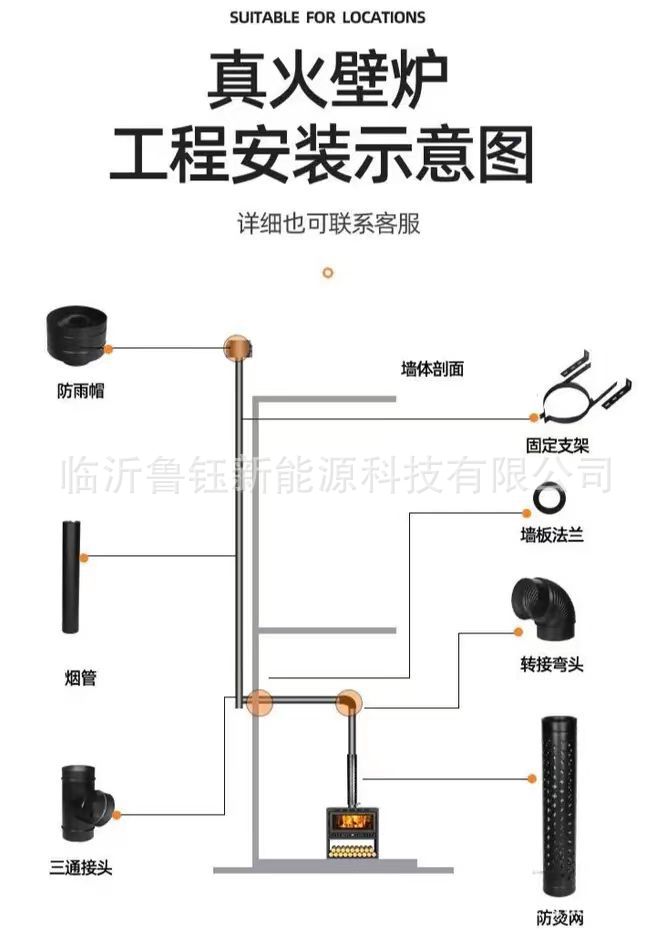 SUITABLE FOR LOCATIONS

真火壁炉
工程安装示意图

详细也可联系客服

防雨帽

墙体剖面

固定支架

临沂鲁钰新能源科技有限公司

墙板法兰

烟管

转接弯头

三通接头

防烫网