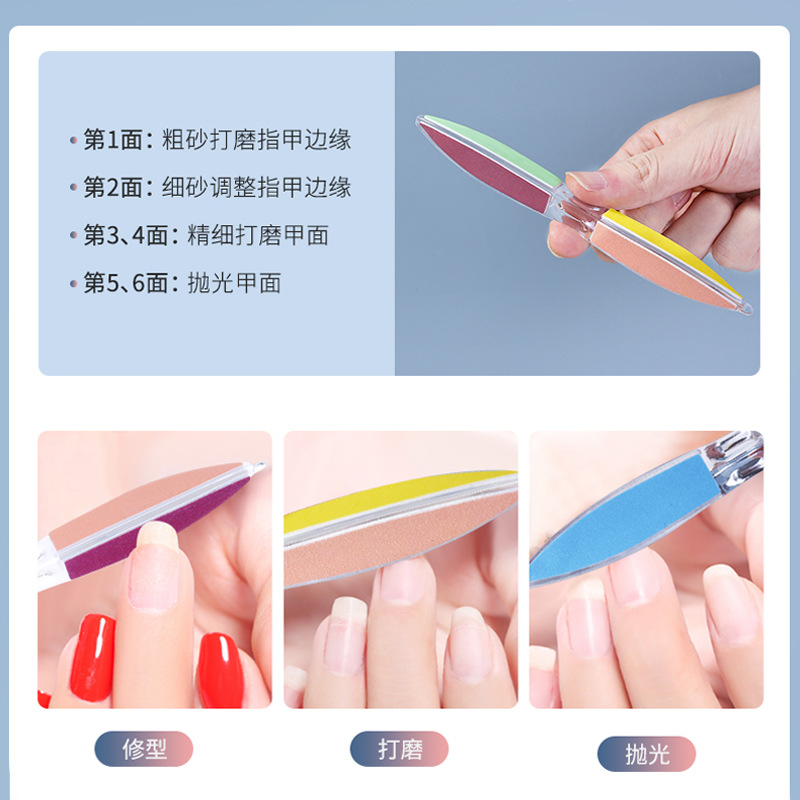 • 第1面：粗砂打磨指甲边缘
• 第2面：细砂调整指甲边缘
• 第3、4面：精细打磨甲面
• 第5、6面：抛光甲面

修型

打磨

抛光