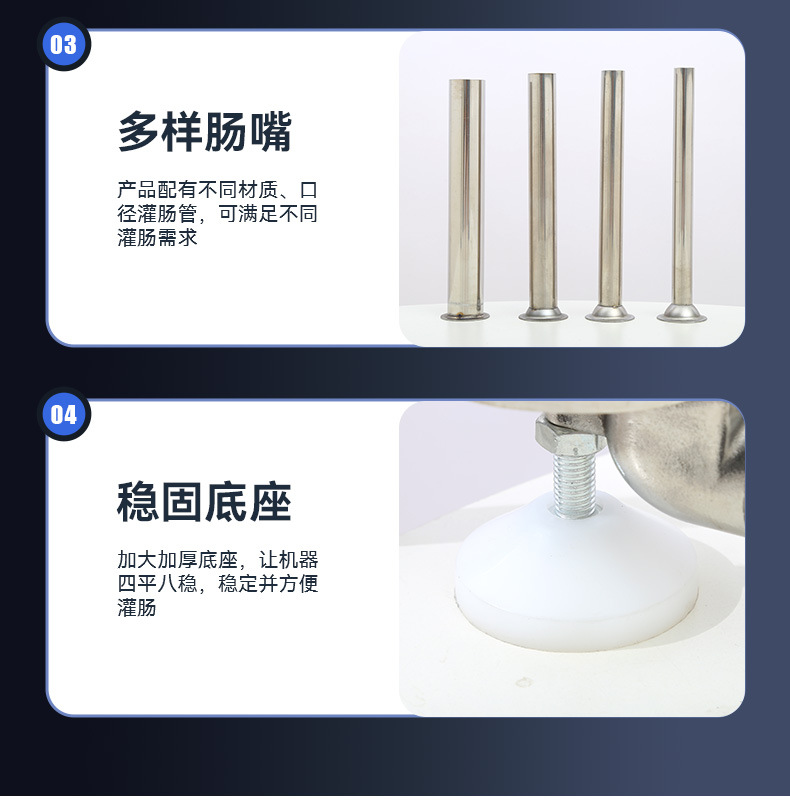 03

多样肠嘴

产品配有不同材质、口径灌肠管，可满足不同灌肠需求

04

稳固底座

加大加厚底座，让机器四平八稳，稳定并方便灌肠