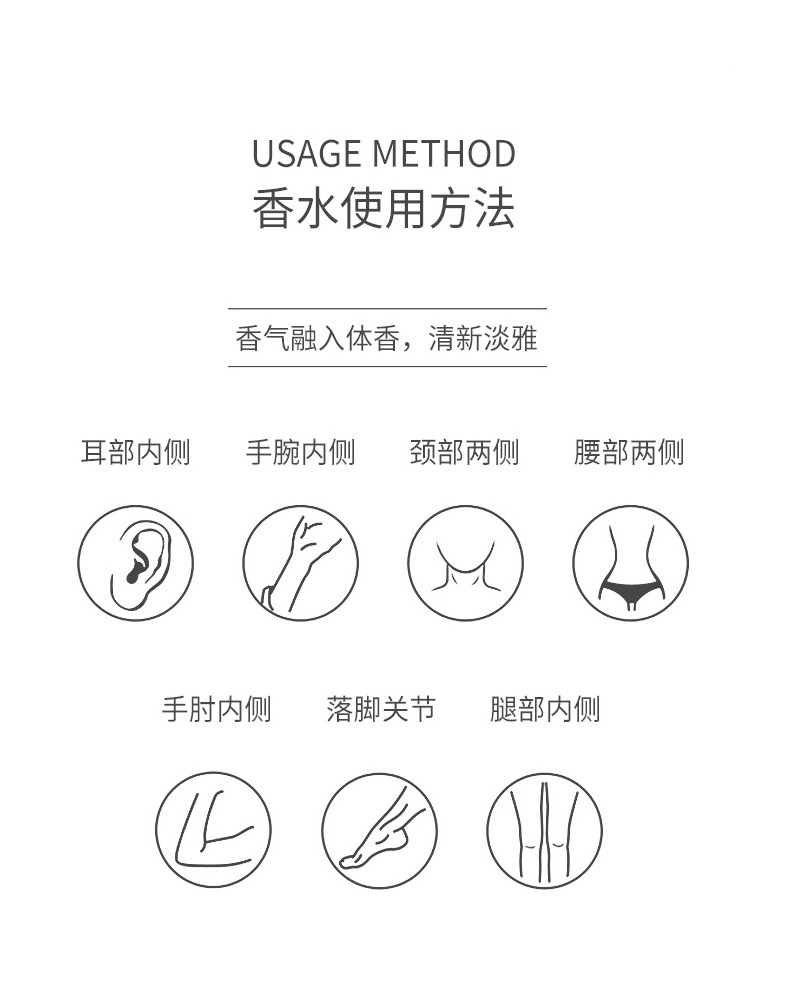 USAGE METHOD
香水使用方法

香气融入体香，清新淡雅

耳部内侧 手腕内侧 颈部两侧 腰部两侧

手肘内侧 落脚关节 腿部内侧