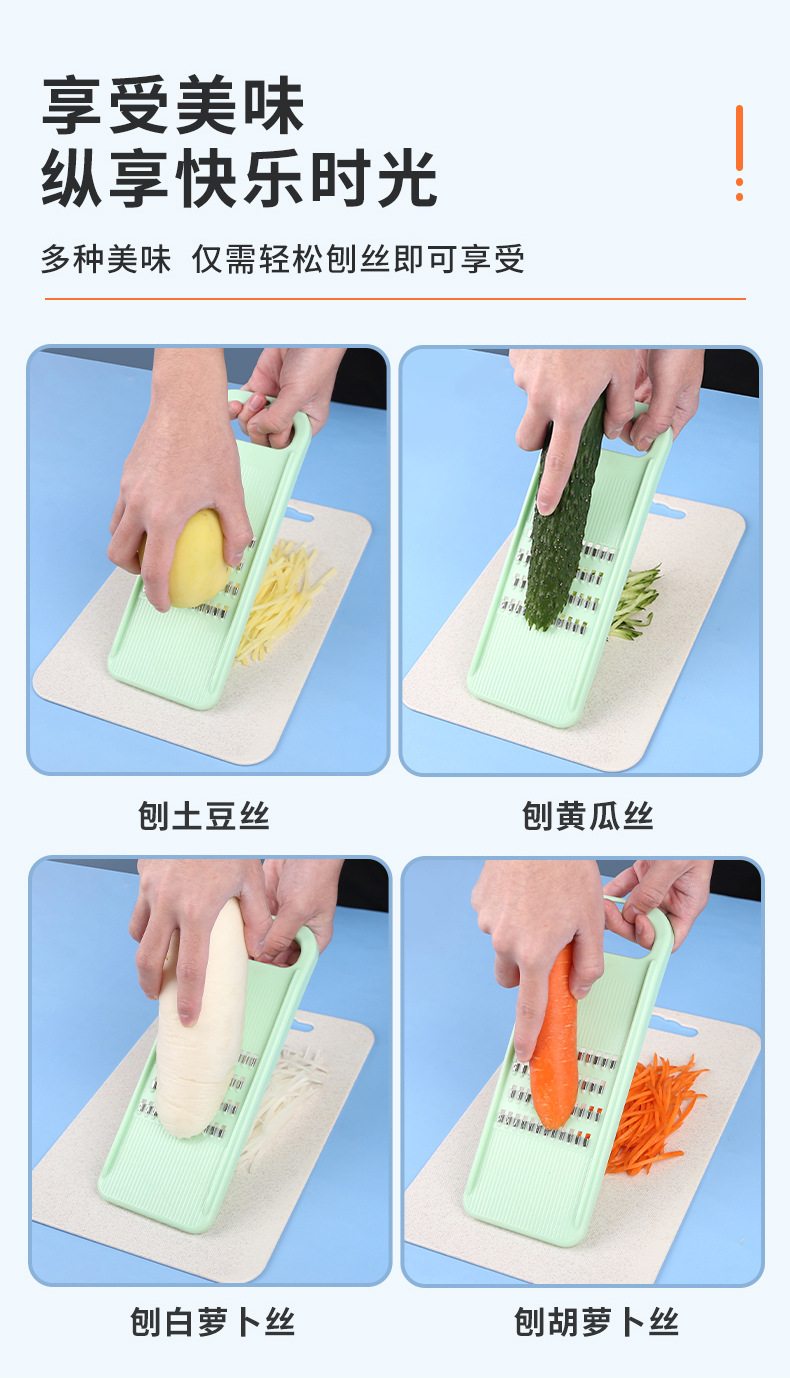 享受美味
纵享快乐时光

多种美味 仅需轻松刨丝即可享受

刨土豆丝

刨黄瓜丝

刨白萝卜丝

刨胡萝卜丝