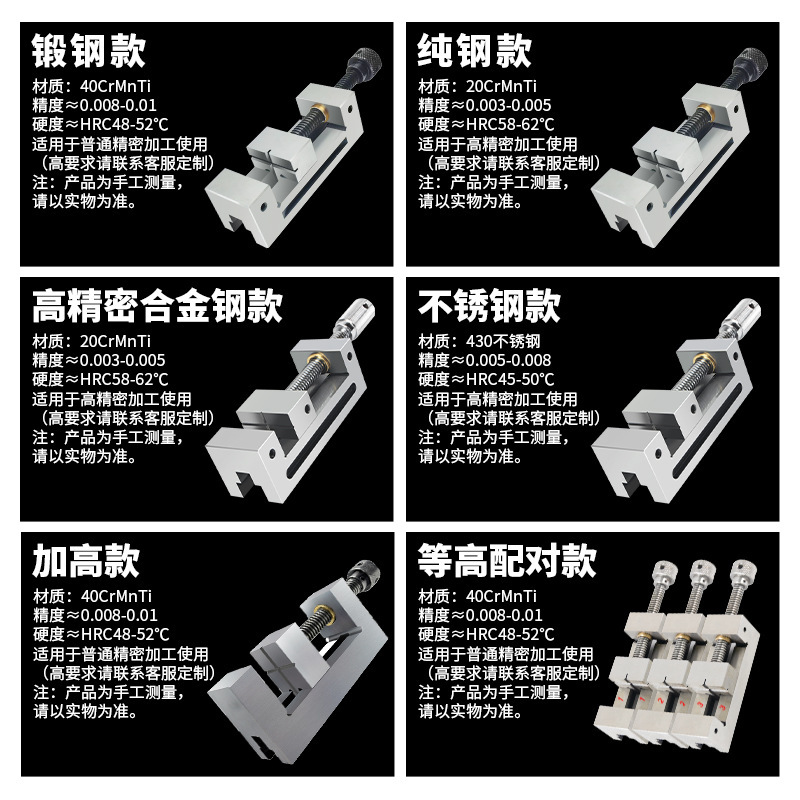 锻钢款
材质：40CrMnTi
精度≈0.008-0.01
硬度≈HRC48-52℃
适用于普通精密加工使用
（高要求请联系客服定制）
注：产品为手工测量，
请以实物为准。

纯钢款
材质：20CrMnTi
精度≈0.003-0.005
硬度≈HRC58-62℃
适用于高精密加工使用
（高要求请联系客服定制）
注：产品为手工测量，
请以实物为准。

高精密合金钢款
材质：20CrMnTi
精度≈0.003-0.005
硬度≈HRC58-62℃
适用于高精密加工使用
（高要求请联系客服定制）
注：产品为手工测量，
请以实物为准。

不锈钢款
材质：430不锈钢
精度≈0.005-0.008
硬度≈HRC45-50℃
适用于高精密加工使用
（高要求请联系客服定制）
注：产品为手工测量，
请以实物为准。

加高款
材质：40CrMnTi
精度≈0.008-0.01
硬度≈HRC48-52℃
适用于普通精密加工使用
（高要求请联系客服定制）
注：产品为手工测量，
请以实物为准。

等高配对款
材质：40CrMnTi
精度≈0.008-0.01
硬度≈HRC48-52℃
适用于普通精密加工使用
（高要求请联系客服定制）
注：产品为手工测量，
请以实物为准。