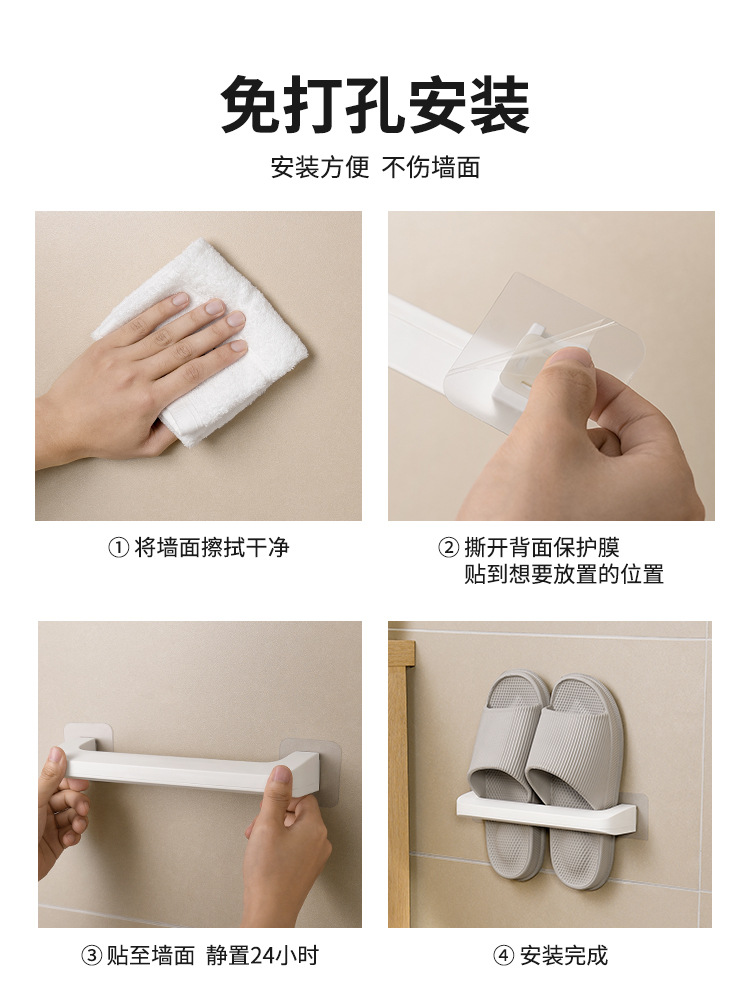 免打孔安装

安装方便 不伤墙面

① 将墙面擦拭干净

② 撕开背面保护膜
贴到想要放置的位置

③ 贴至墙面 静置24小时

④ 安装完成