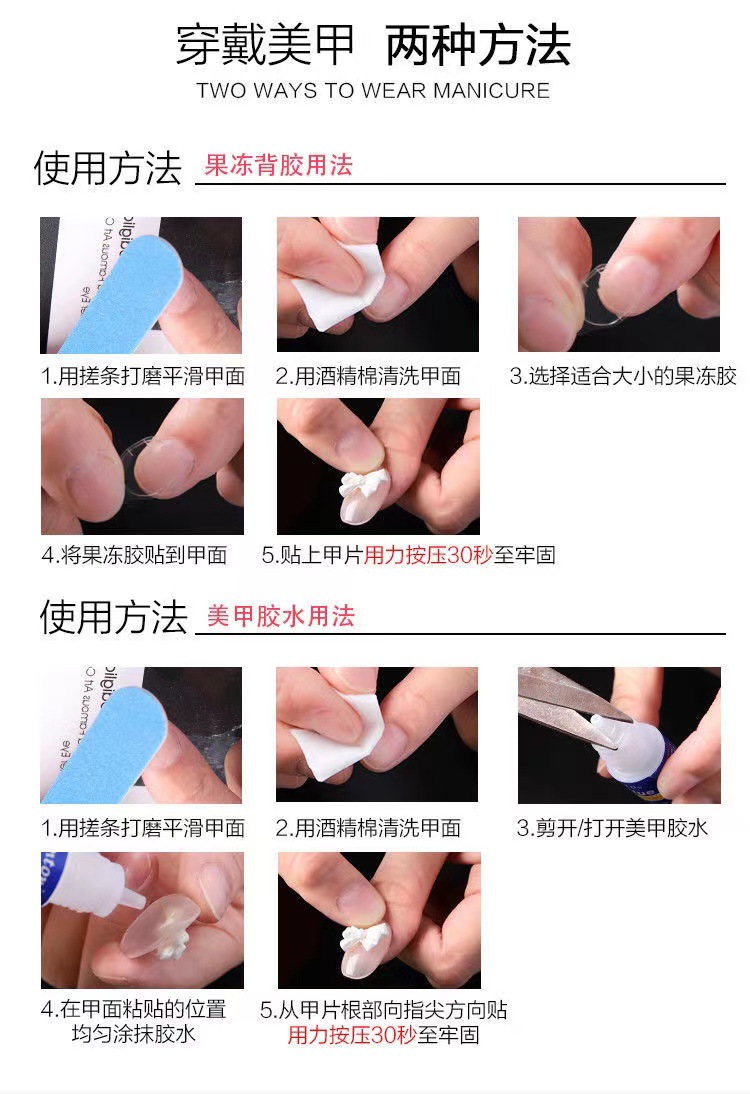 穿戴美甲 两种方法
TWO WAYS TO WEAR MANICURE

使用方法 果冻背胶用法

1.用搓条打磨平滑甲面

2.用酒精棉清洗甲面

3.选择适合大小的果冻胶

4.将果冻胶贴到甲面

5.贴上甲片用力按压30秒至牢固

使用方法 美甲胶水用法

1.用搓条打磨平滑甲面

2.用酒精棉清洗甲面

3.剪开/打开美甲胶水

4.在甲面粘贴的位置均匀涂抹胶水

5.从甲片根部向指尖方向贴用力按压30秒至牢固