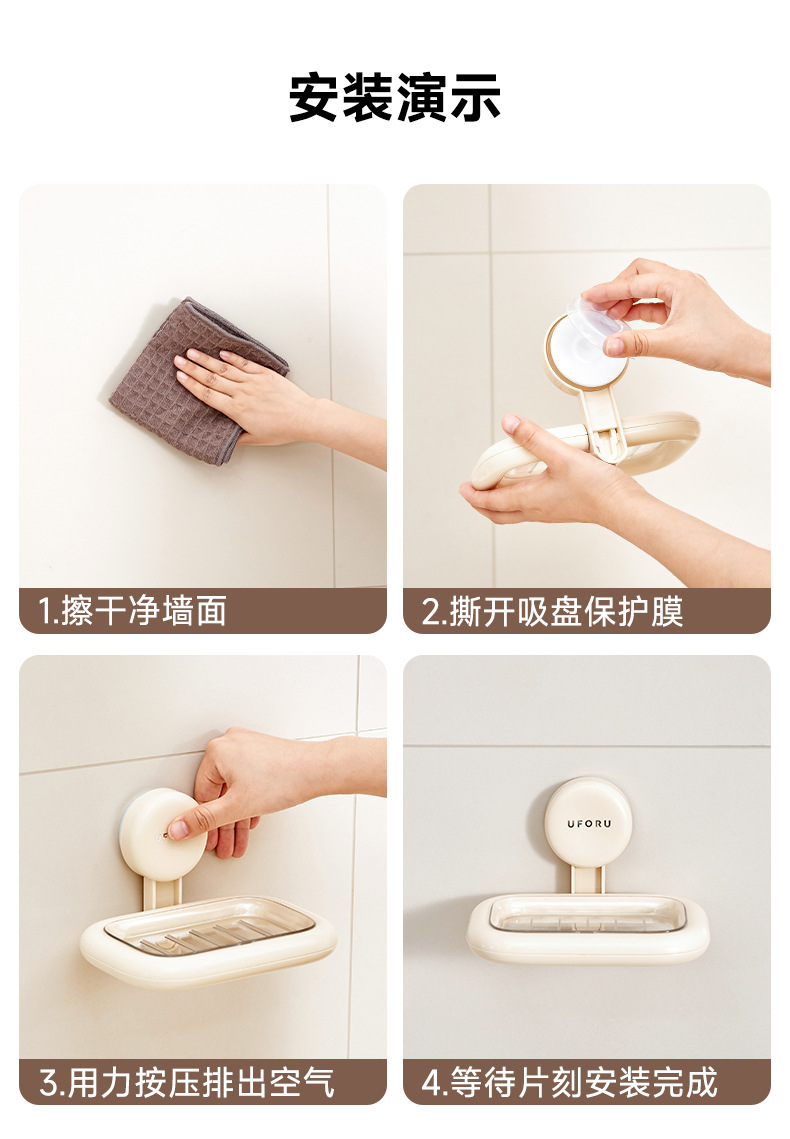 安装演示

1.擦干净墙面

2.撕开吸盘保护膜

3.用力按压排出空气

UFORU

4.等待片刻安装完成