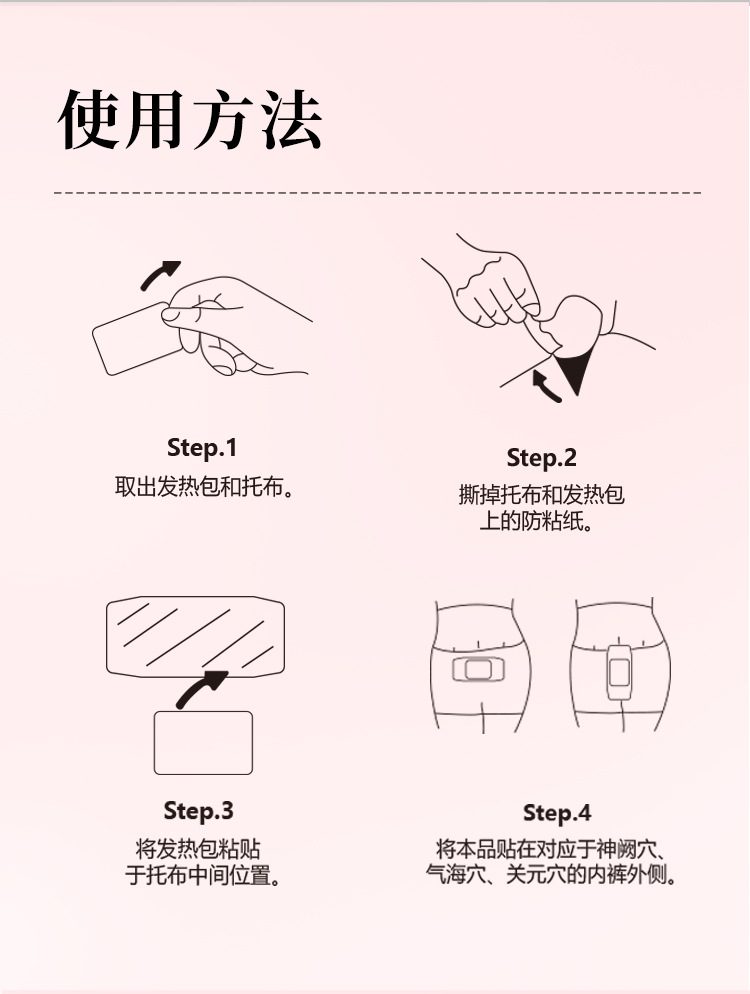 使用方法

Step.1
取出发热包和托布。

Step.2
撕掉托布和发热包上的防粘纸。

Step.3
将发热包粘贴于托布中间位置。

Step.4
将本品贴在对应于神阙穴、气海穴、关元穴的内裤外侧。