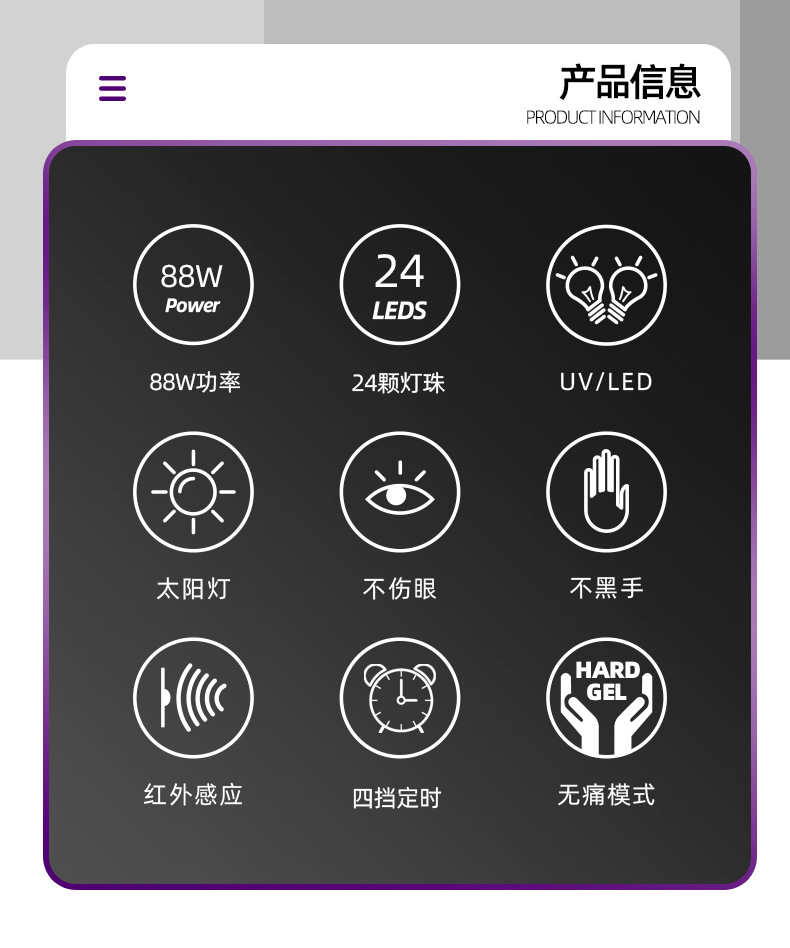 产品信息
PRODUCT INFORMATION

88W
Power

88W功率

24
LEDS

24颗灯珠

UV/LED

太阳灯

不伤眼

不黑手

红外感应

四挡定时

HARD
GEL

无痛模式