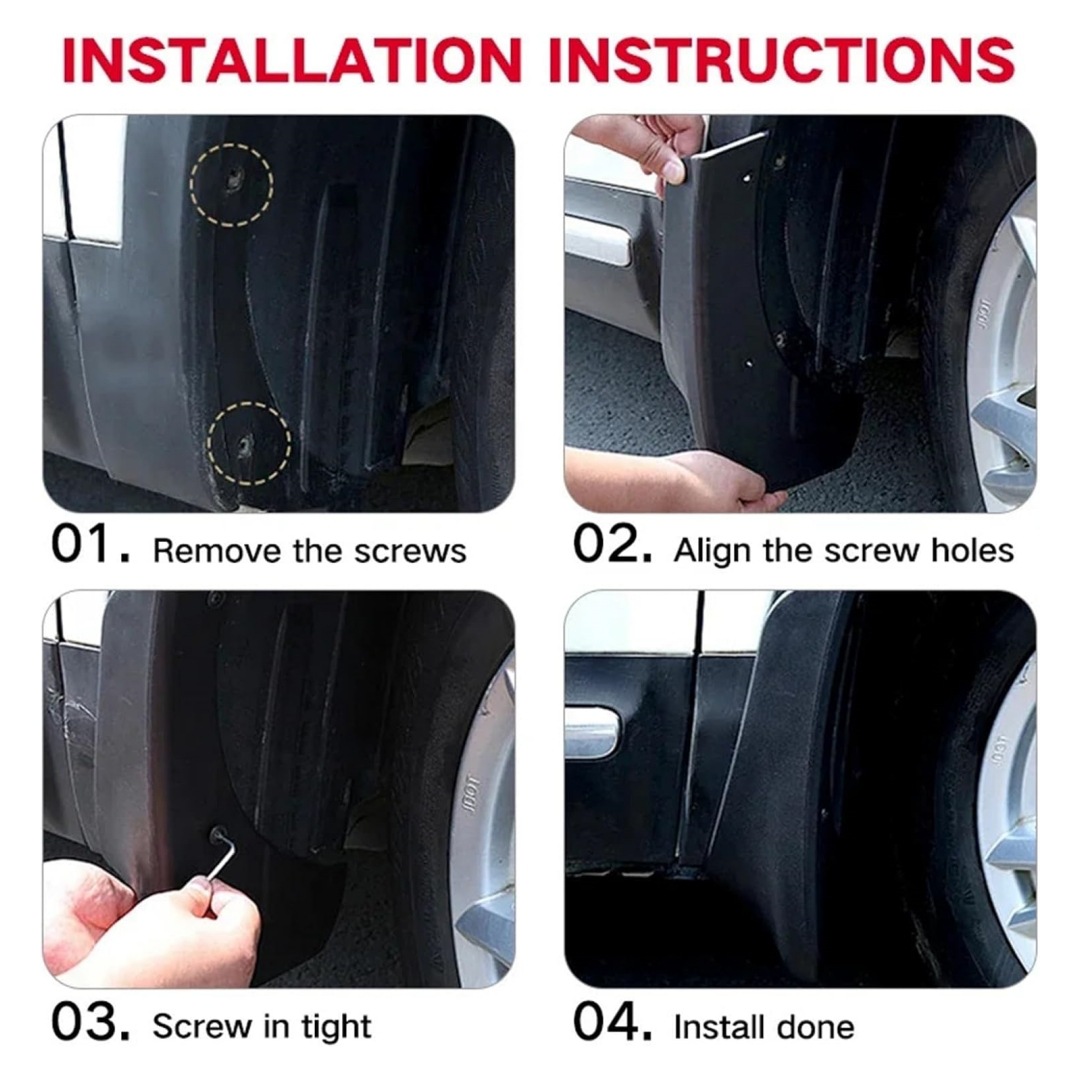 INSTALLATION INSTRUCTIONS

01. Remove the screws

02. Align the screw holes

03. Screw in tight

04. Install done