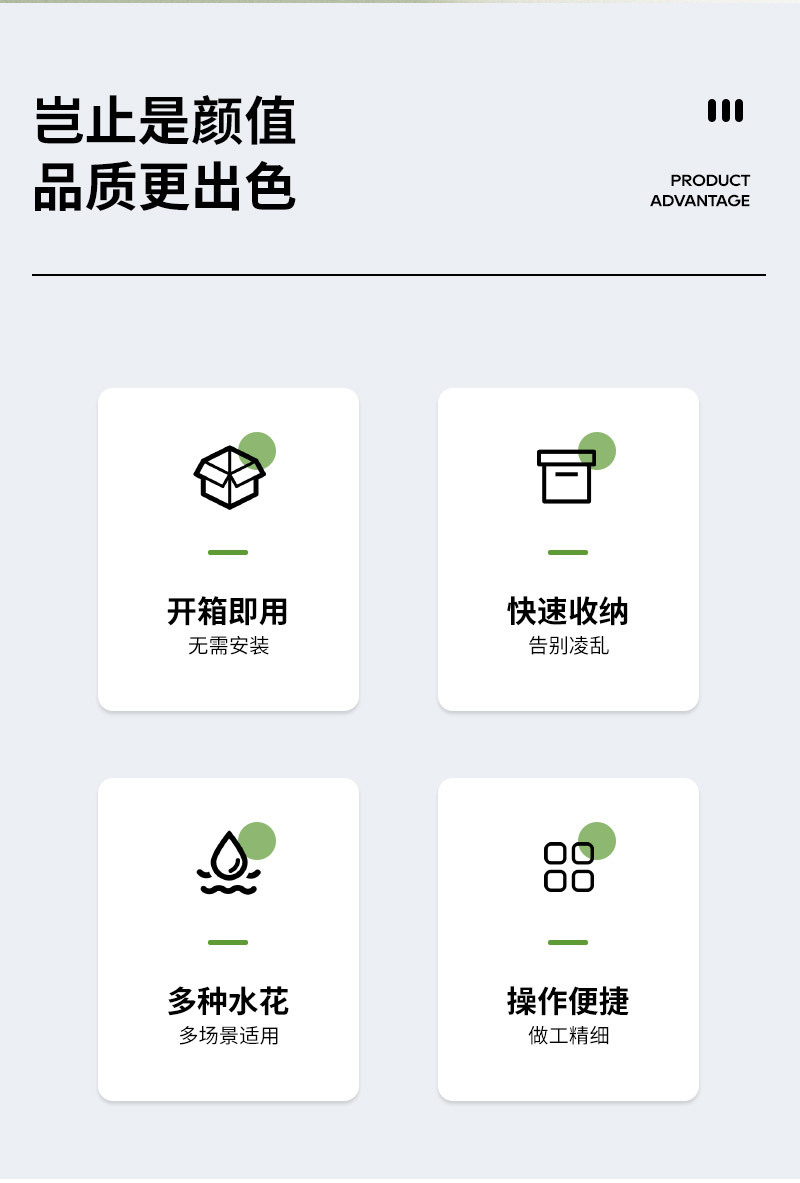 岂止是颜值
品质更出色

PRODUCT
ADVANTAGE

开箱即用
无需安装

快速收纳
告别凌乱

多种水花
多场景适用

操作便捷
做工精细