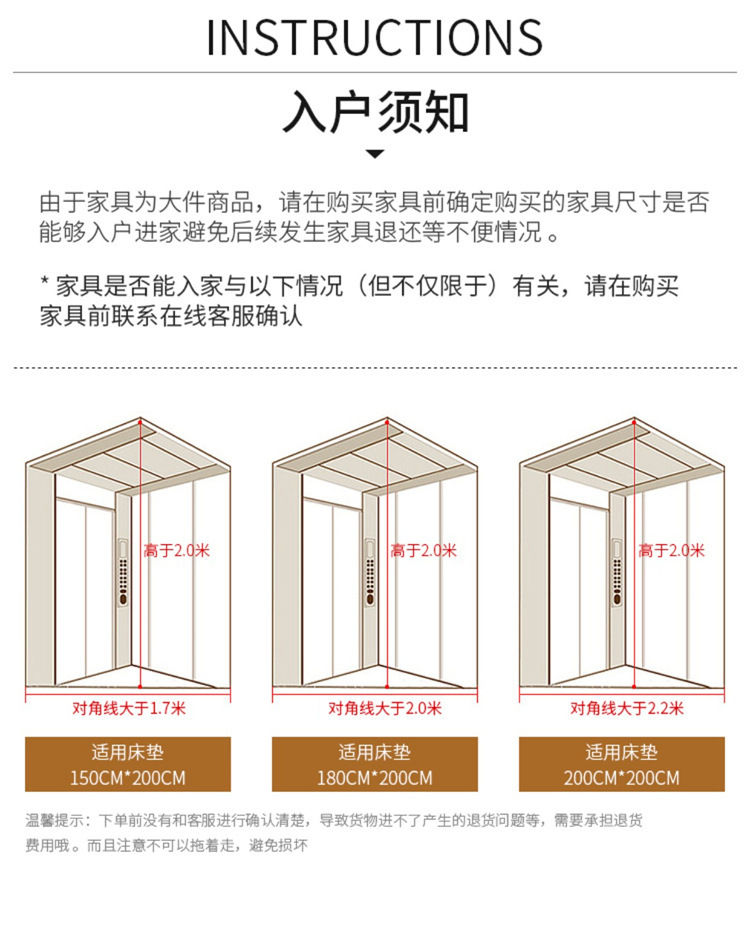 INSTRUCTIONS

入户须知

由于家具为大件商品，请在购买家具前确定购买的家具尺寸是否能够入户进家避免后续发生家具退还等不便情况。

* 家具是否能入家与以下情况（但不仅限于）有关，请在购买家具前联系在线客服确认

高于2.0米

对角线大于1.7米

适用床垫
150CM*200CM

高于2.0米

对角线大于2.0米

适用床垫
180CM*200CM

高于2.0米

对角线大于2.2米

适用床垫
200CM*200CM

温馨提示：下单前没有和客服进行确认清楚，导致货物进不了产生的退货问题等，需要承担退货费用哦。而且注意不可以拖着走，避免损坏