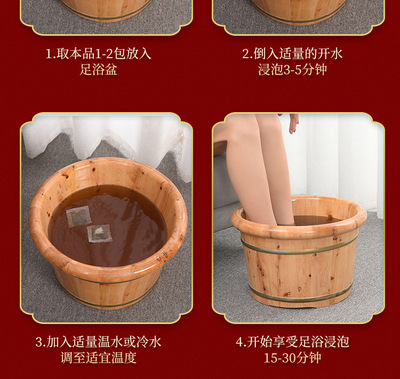 1.取本品1-2包放入足浴盆

2.倒入适量的开水浸泡3-5分钟

3.加入适量温水或冷水调至适宜温度

4.开始享受足浴浸泡15-30分钟