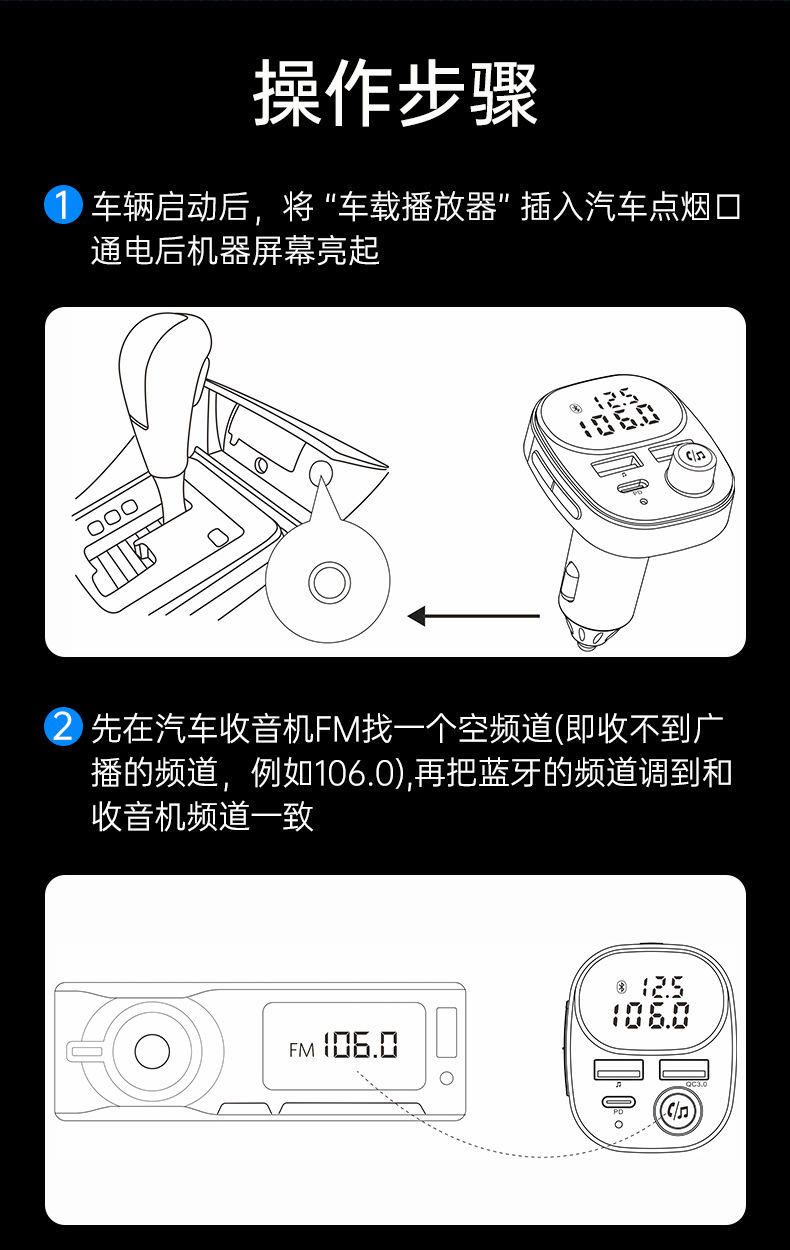 操作步骤

1 车辆启动后，将“车载播放器”插入汽车点烟口通电后机器屏幕亮起

12.5
106.0
PD

2 先在汽车收音机FM找一个空频道(即收不到广播的频道，例如106.0),再把蓝牙的频道调到和收音机频道一致

FM 106.0

12.5
106.0
QC3.0
PD