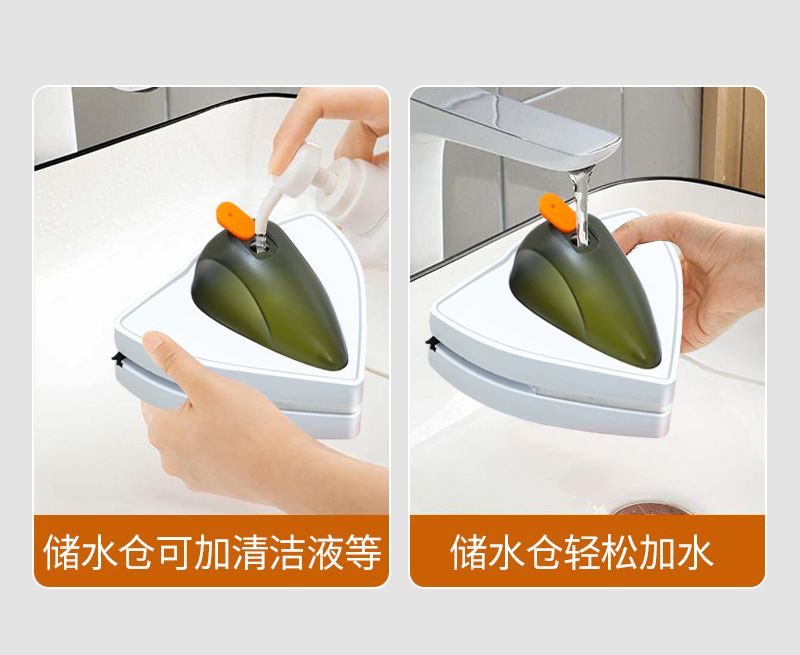 储水仓可加清洁液等

储水仓轻松加水