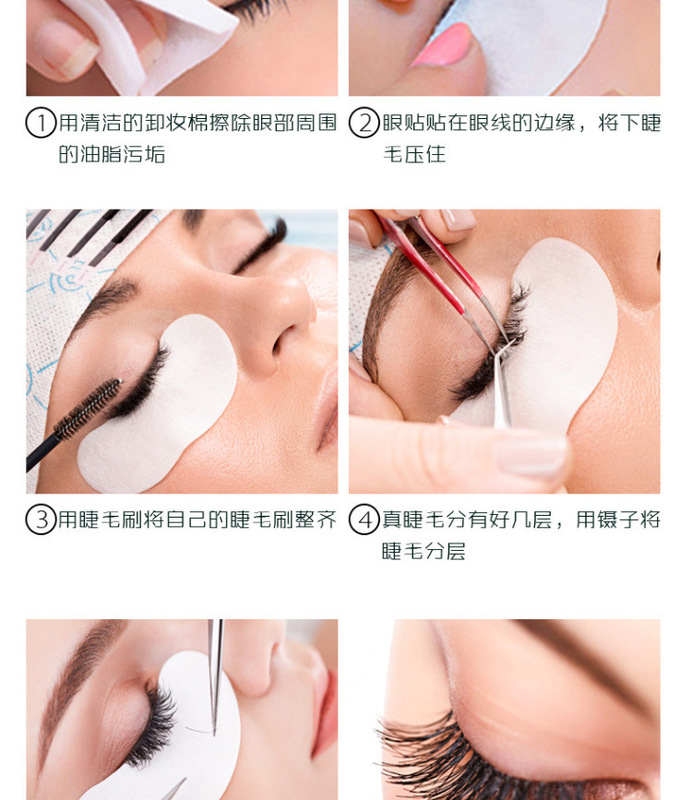 ①用清洁的卸妆棉擦除眼部周围的油脂污垢

②眼贴贴在眼线的边缘，将下睫毛压住

③用睫毛刷将自己的睫毛刷整齐

④真睫毛分有好几层，用镊子将睫毛分层