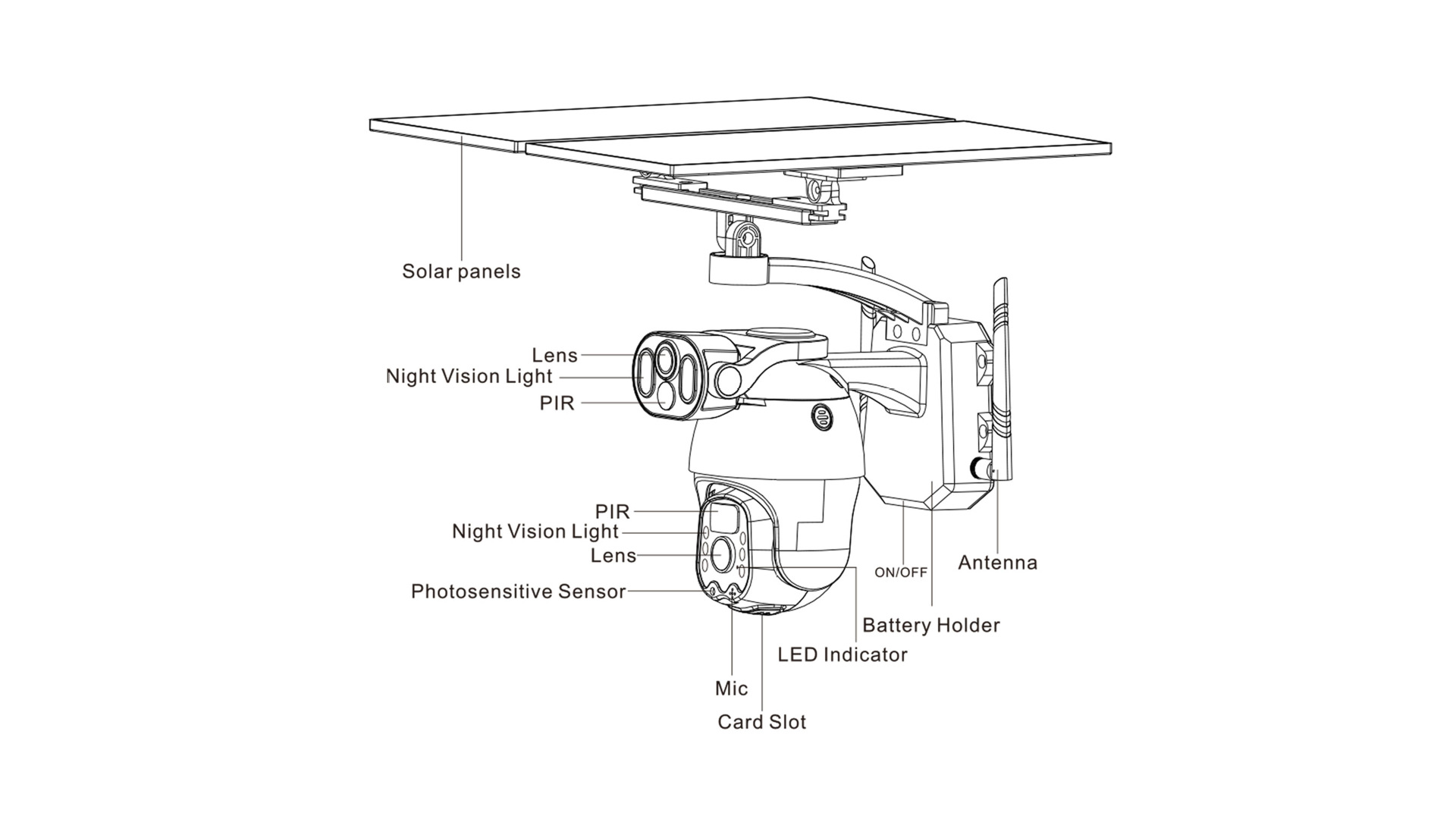 Solar panels

Lens
Night Vision Light
PIR

PIR
Night Vision Light
Lens
Photosensitive Sensor

ON/OFF

Antenna

Battery Holder

LED Indicator

Mic

Card Slot