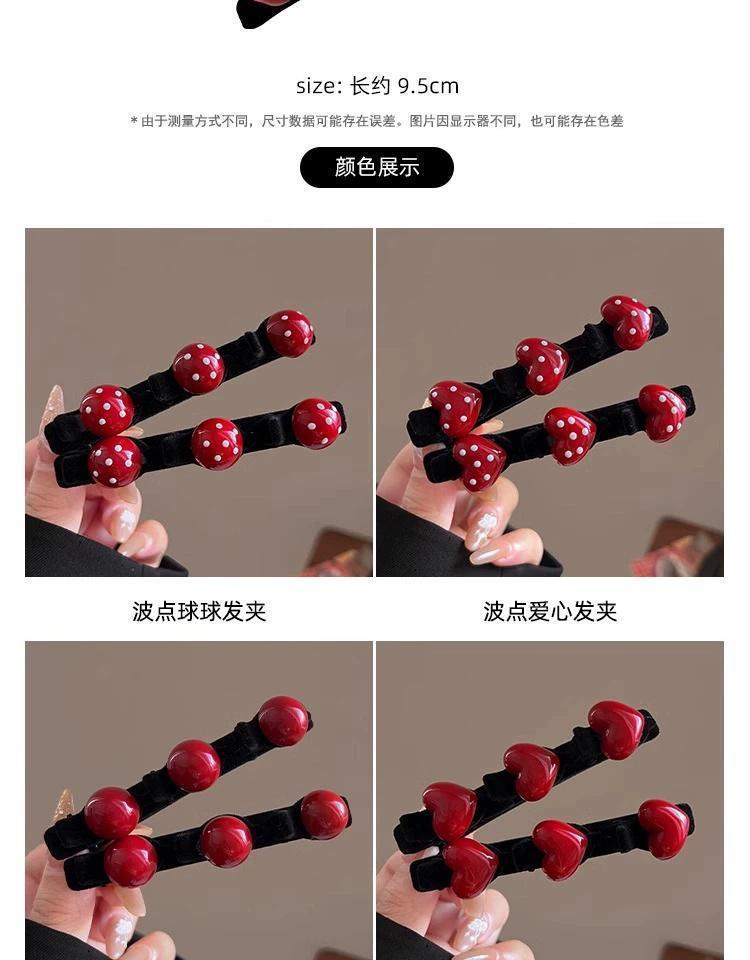 size: 长约 9.5cm

* 由于测量方式不同，尺寸数据可能存在误差。图片因显示器不同，也可能存在色差

颜色展示

波点球球发夹

波点爱心发夹