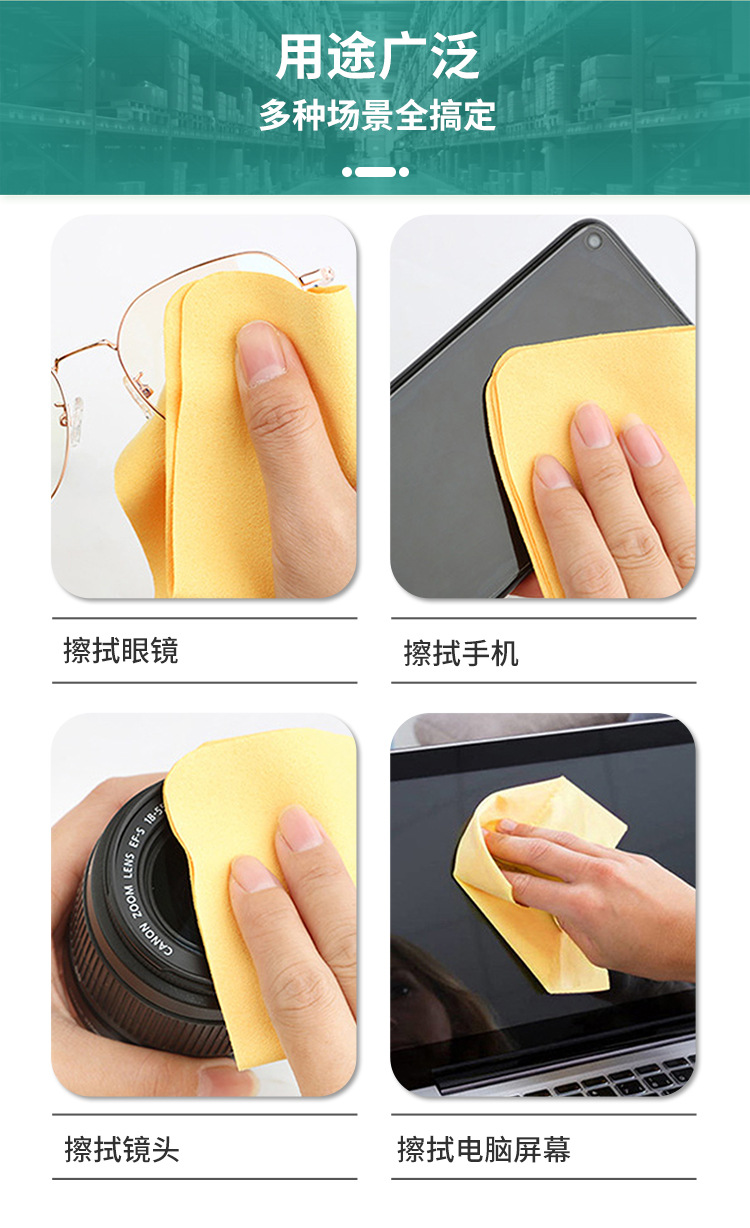 用途广泛
多种场景全搞定

擦拭眼镜

擦拭手机

CANON ZOOM LENS EF-S 18-5

擦拭镜头

擦拭电脑屏幕