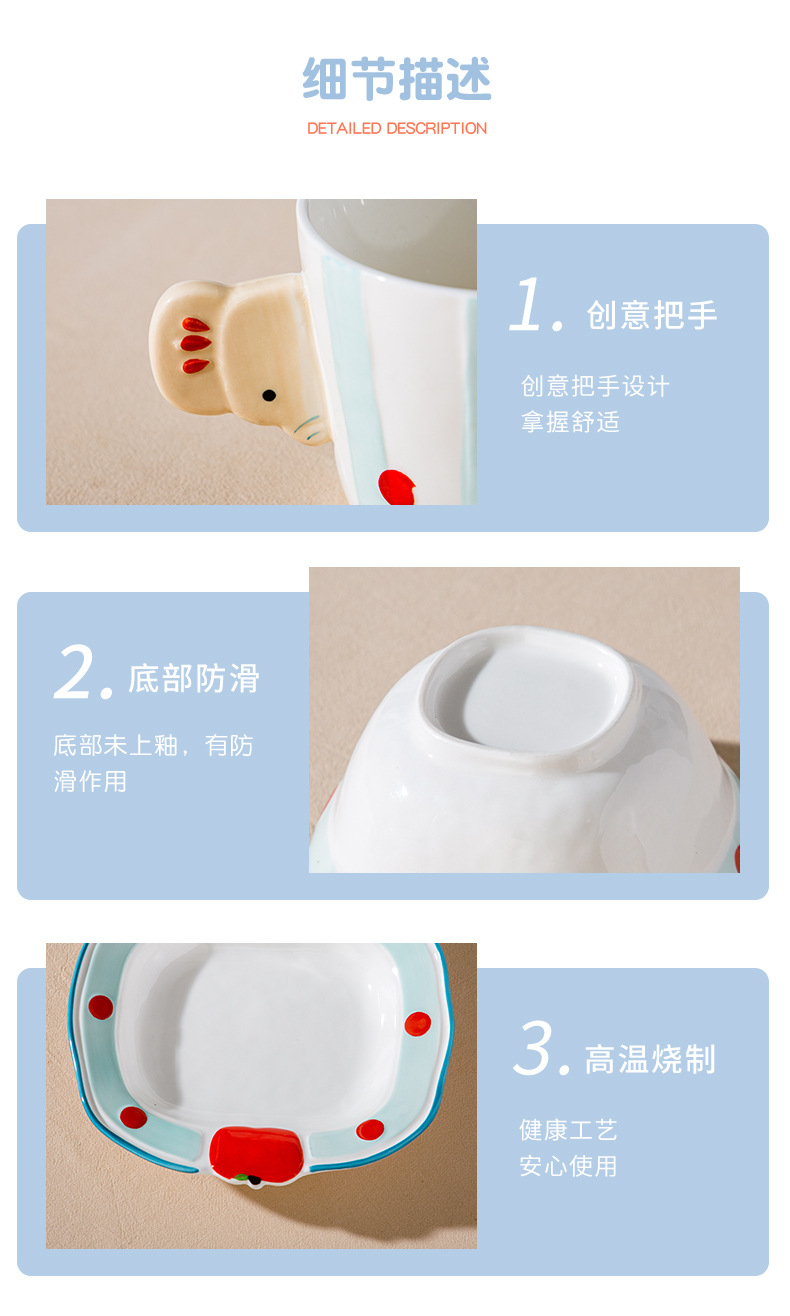 细节描述
DETAILED DESCRIPTION

1. 创意把手

创意把手设计
拿握舒适

2. 底部防滑

底部未上釉，有防滑作用

3. 高温烧制

健康工艺
安心使用