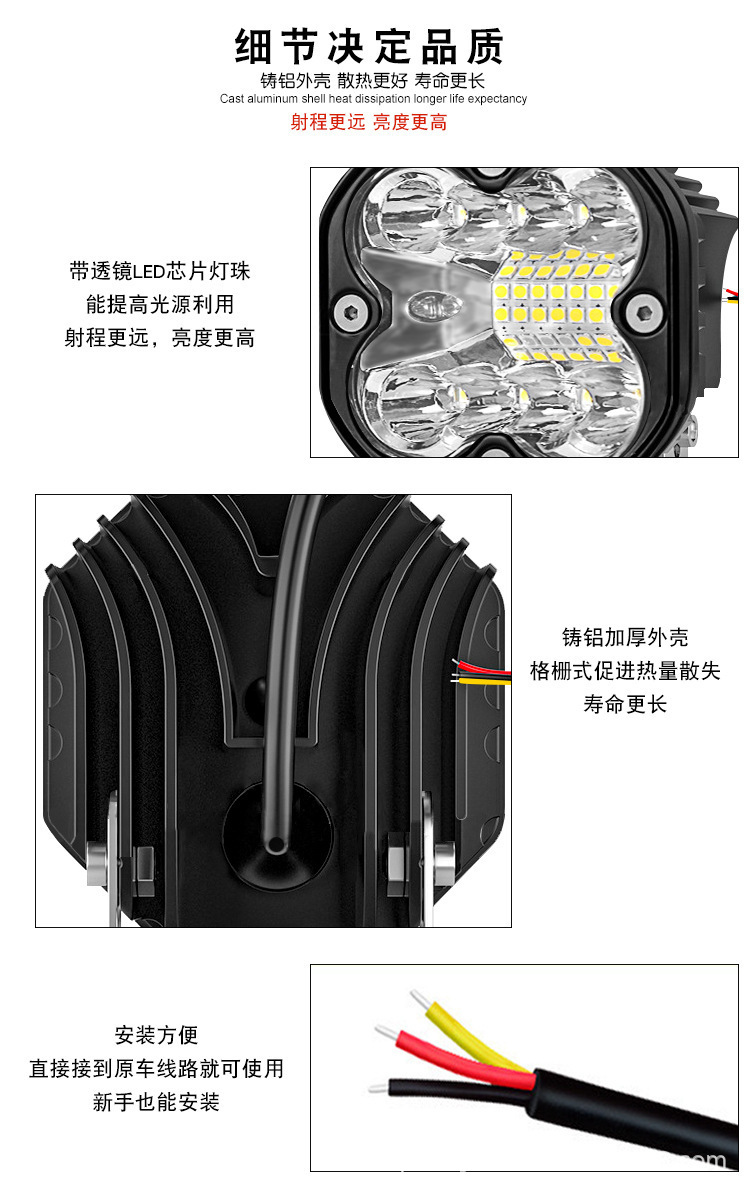 细节决定品质

铸铝外壳 散热更好 寿命更长

Cast aluminum shell heat dissipation longer life expectancy

射程更远 亮度更高

带透镜LED芯片灯珠
能提高光源利用
射程更远，亮度更高

铸铝加厚外壳
格栅式促进热量散失
寿命更长

安装方便
直接接到原车线路就可使用
新手也能安装