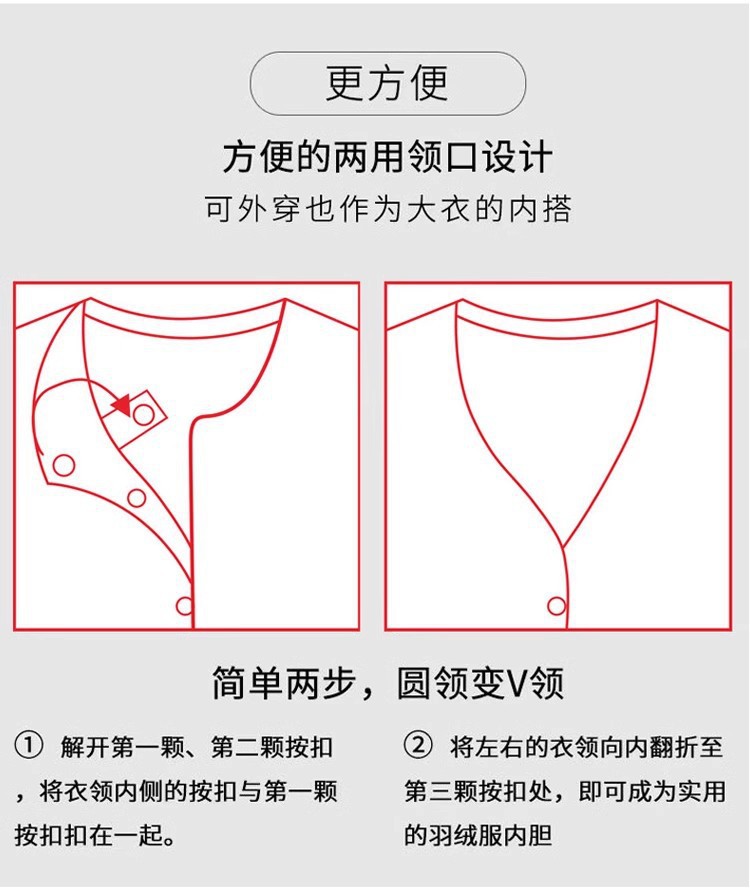 更方便

方便的两用领口设计

可外穿也作为大衣的内搭

简单两步，圆领变V领

① 解开第一颗、第二颗按扣，将衣领内侧的按扣与第一颗按扣扣在一起。

② 将左右的衣领向内翻折至第三颗按扣处，即可成为实用的羽绒服内胆