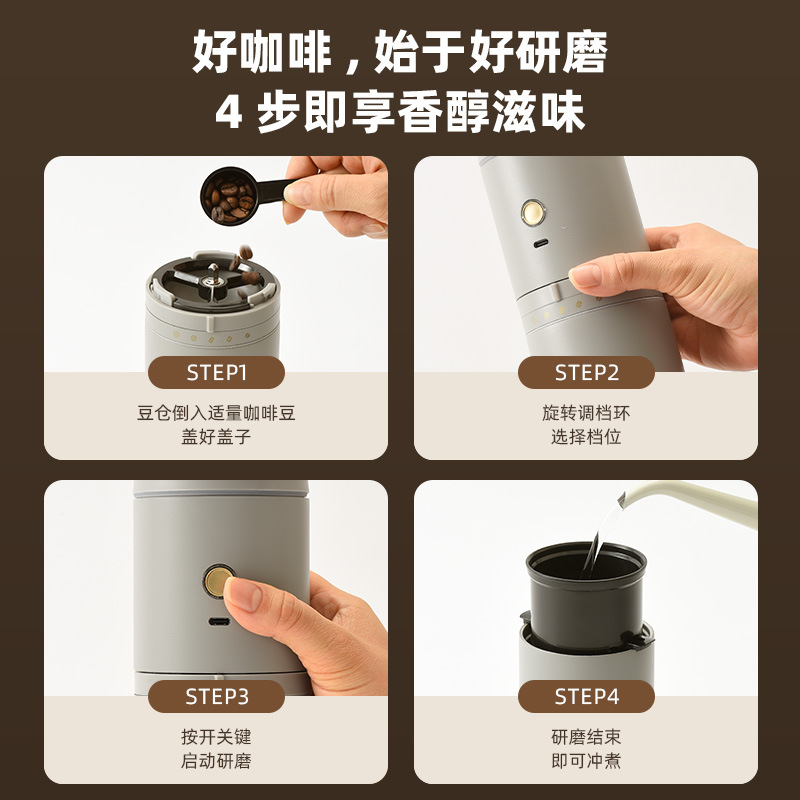 好咖啡，始于好研磨
4 步即享香醇滋味

STEP1
豆仓倒入适量咖啡豆
盖好盖子

STEP2
旋转调档环
选择档位

STEP3
按开关键
启动研磨

STEP4
研磨结束
即可冲煮