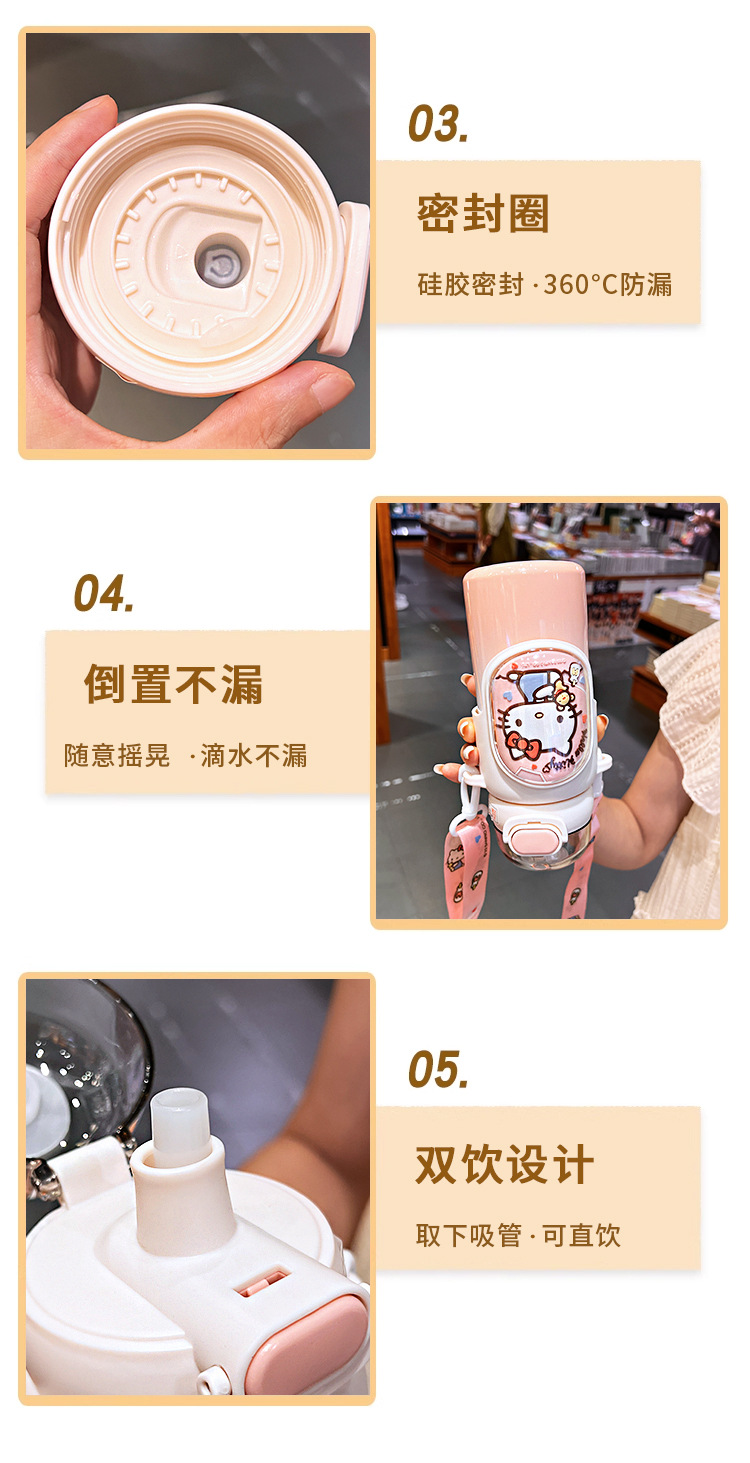 03.

密封圈

硅胶密封 · 360°C防漏

04.

倒置不漏

随意摇晃 · 滴水不漏

05.

双饮设计

取下吸管 · 可直饮