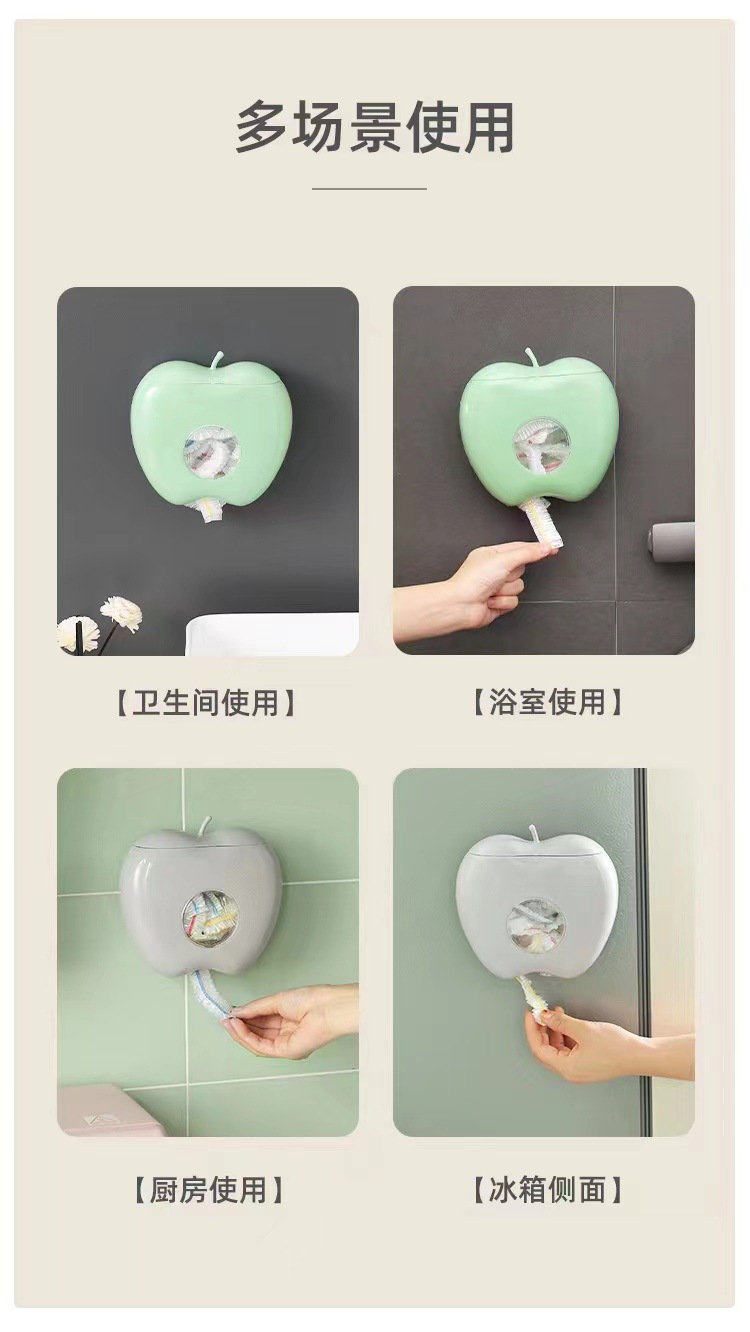 多场景使用

【卫生间使用】

【浴室使用】

【厨房使用】

【冰箱侧面】