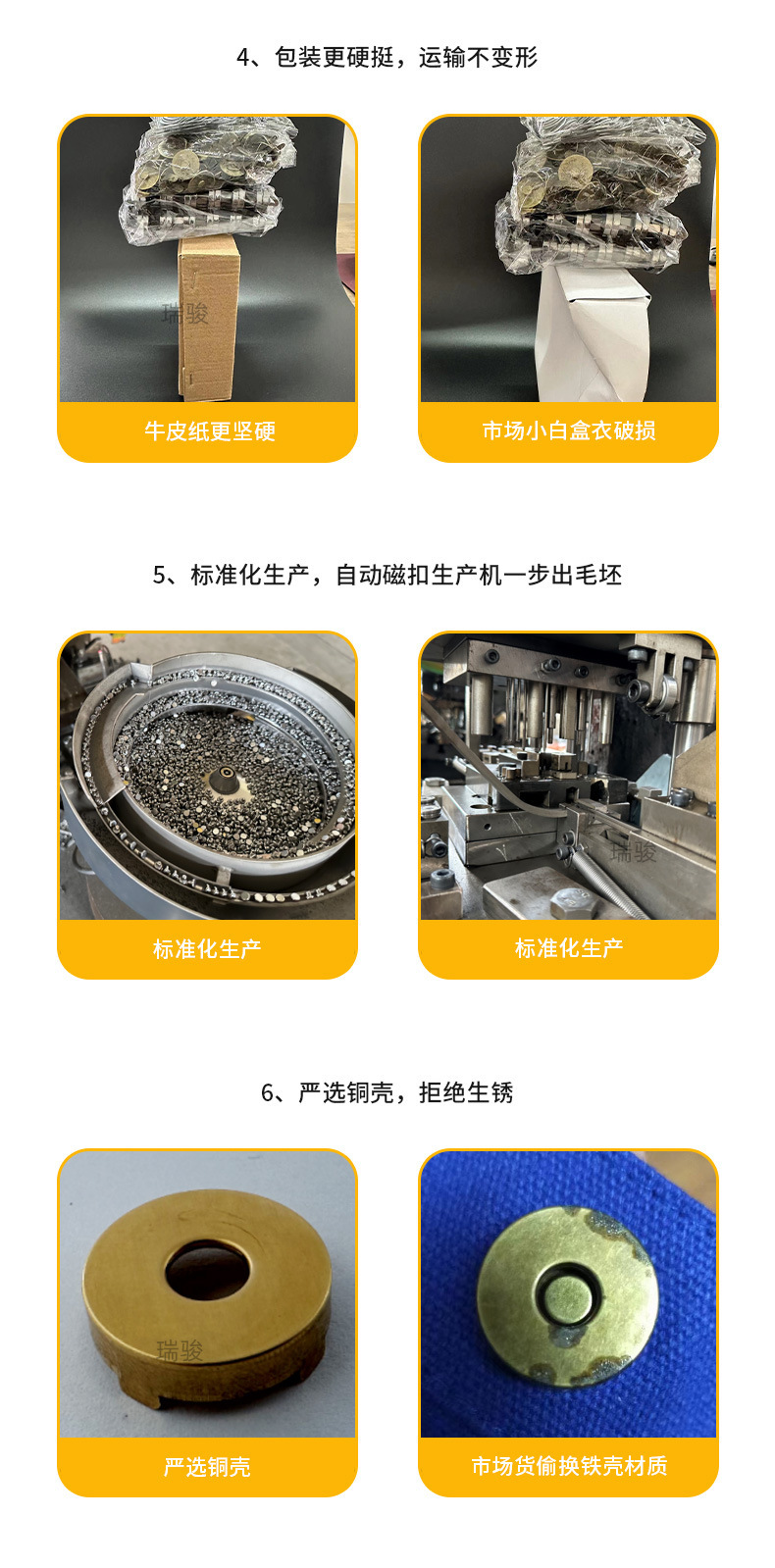 4、包装更硬挺，运输不变形

瑞骏

牛皮纸更坚硬

市场小白盒衣破损

5、标准化生产，自动磁扣生产机一步出毛坯

标准化生产

瑞骏

标准化生产

6、严选铜壳，拒绝生锈

瑞骏

严选铜壳

市场货偷换铁壳材质