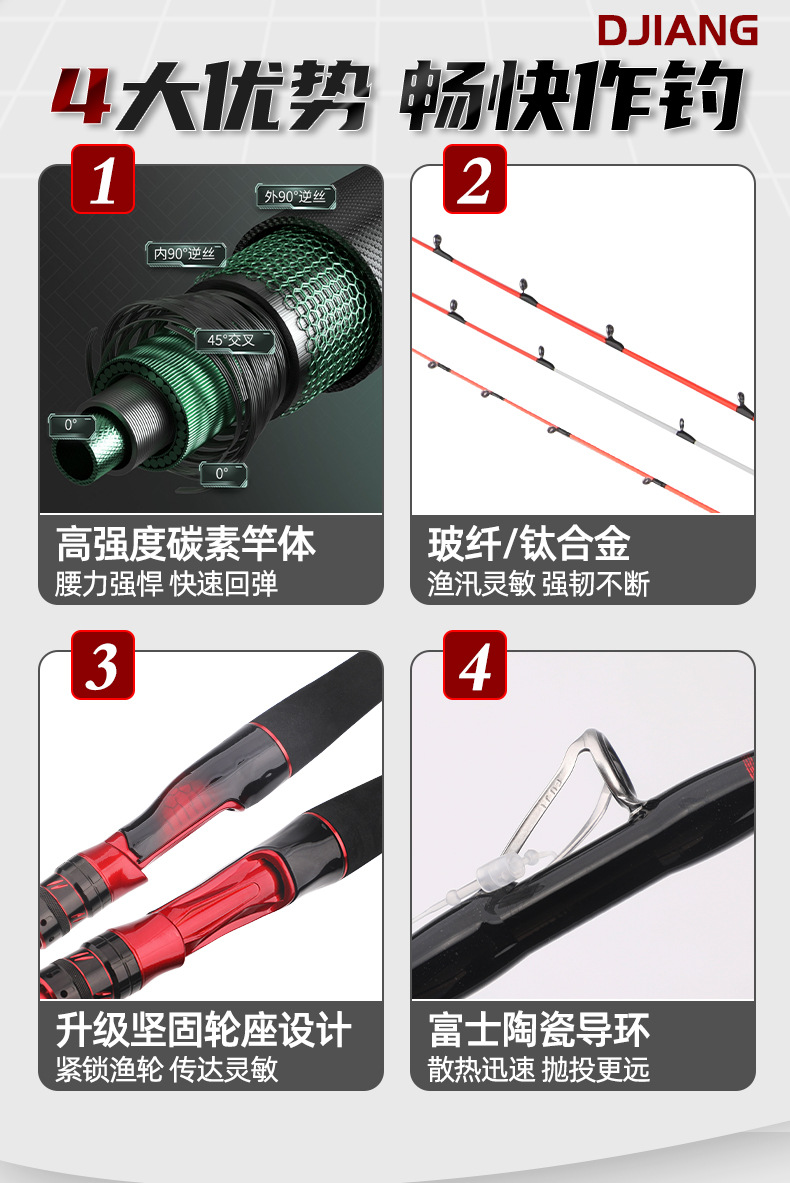 DJIANG

4大优势 畅快作钓

1

外90°逆丝

内90°逆丝

45°交叉

0°

0°

高强度碳素竿体
腰力强悍 快速回弹

2

玻纤/钛合金
渔汛灵敏 强韧不断

3

升级坚固轮座设计
紧锁渔轮 传达灵敏

4

富士陶瓷导环
散热迅速 抛投更远