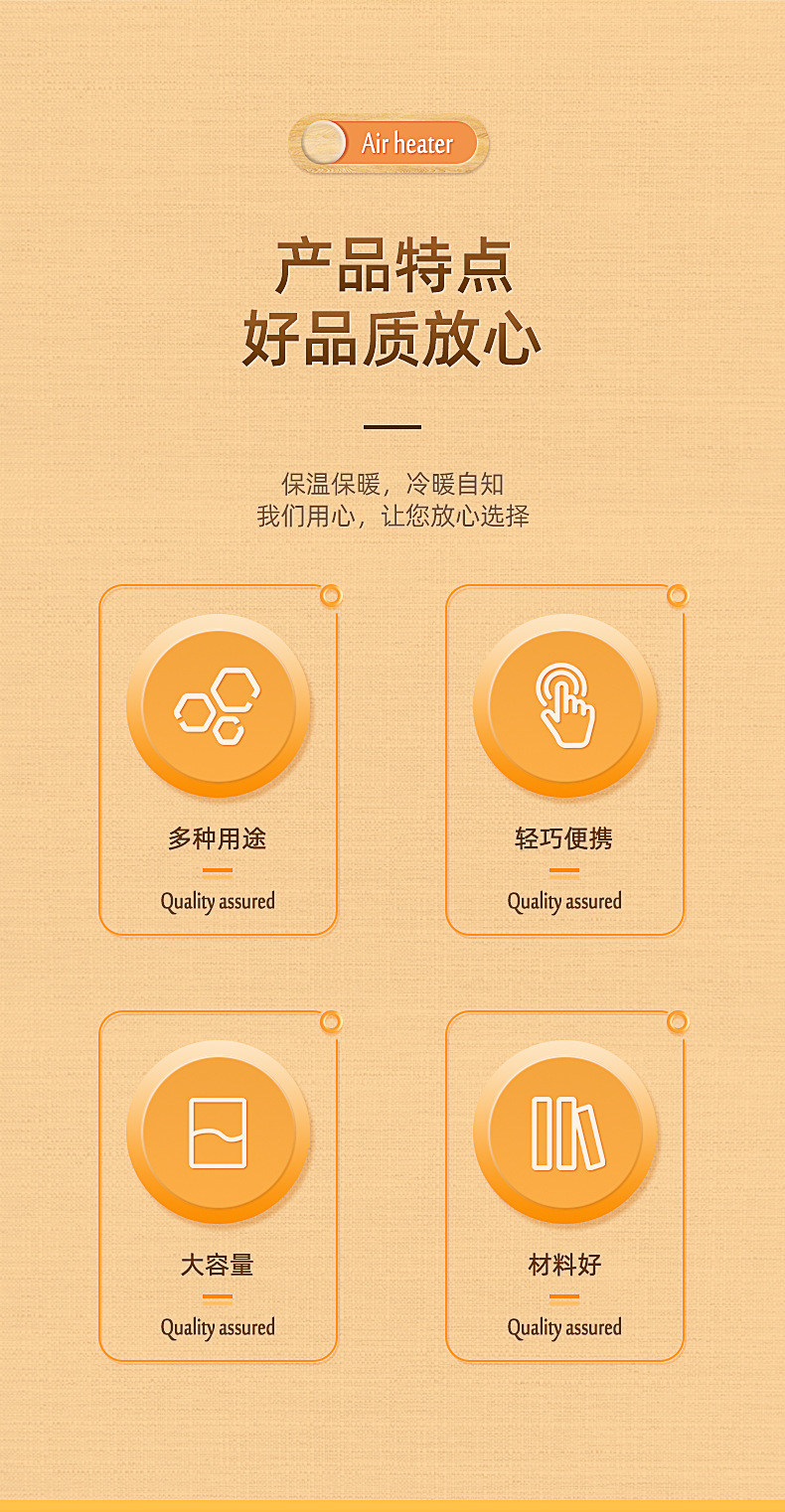 Air heater

产品特点
好品质放心

保温保暖，冷暖自知
我们用心，让您放心选择

多种用途

Quality assured

轻巧便携

Quality assured

大容量

Quality assured

材料好

Quality assured