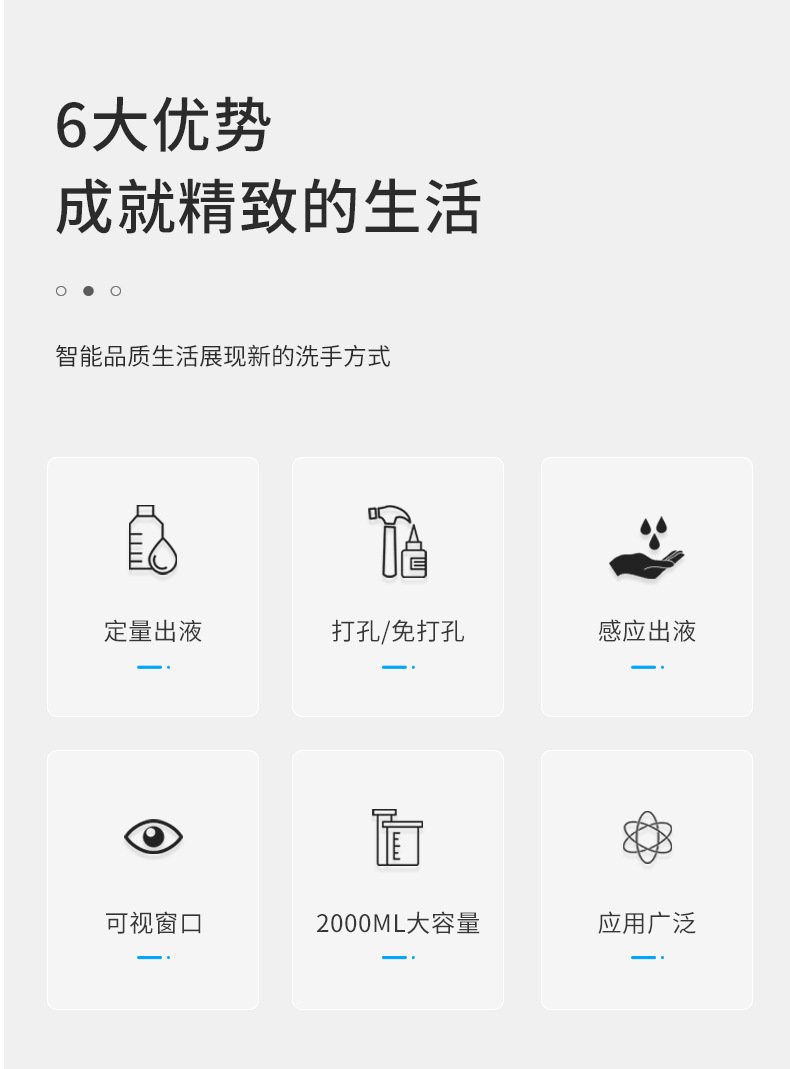 6大优势
成就精致的生活

智能品质生活展现新的洗手方式

定量出液

打孔/免打孔

感应出液

可视窗口

2000ML大容量

应用广泛