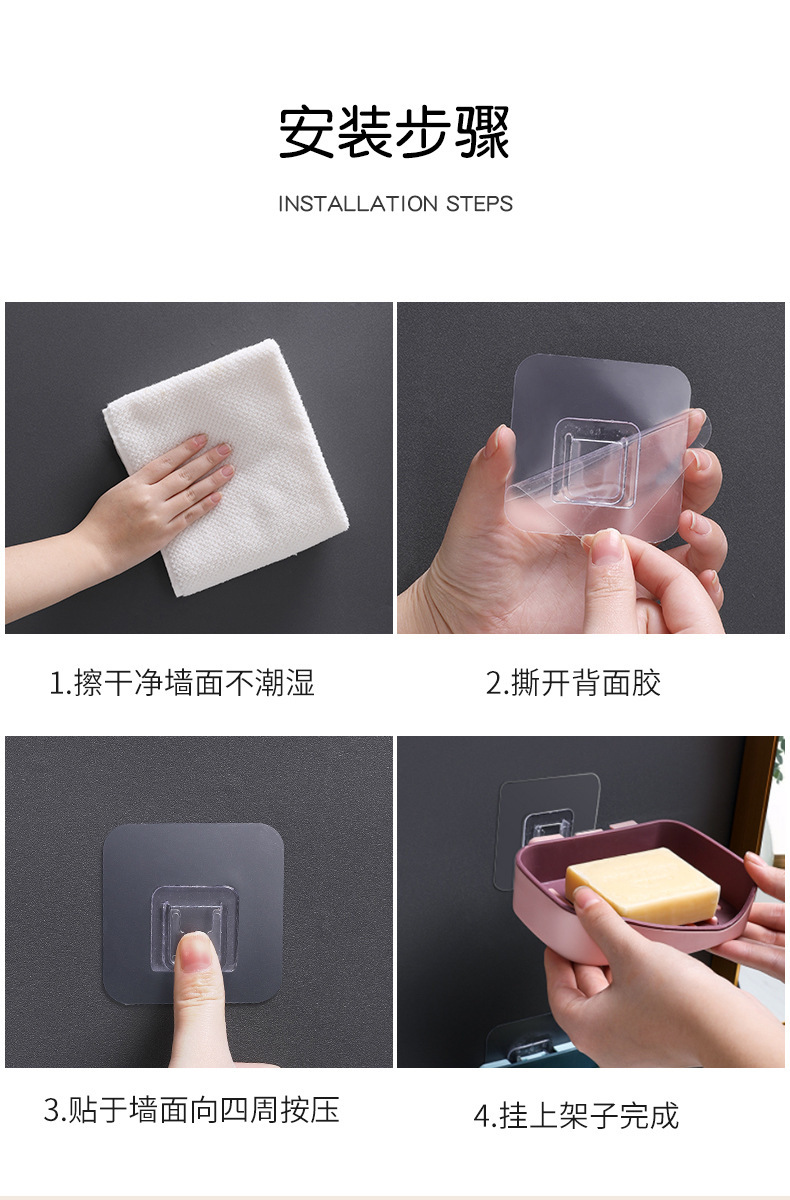 安装步骤

INSTALLATION STEPS

1.擦干净墙面不潮湿

2.撕开背面胶

3.贴于墙面向四周按压

4.挂上架子完成