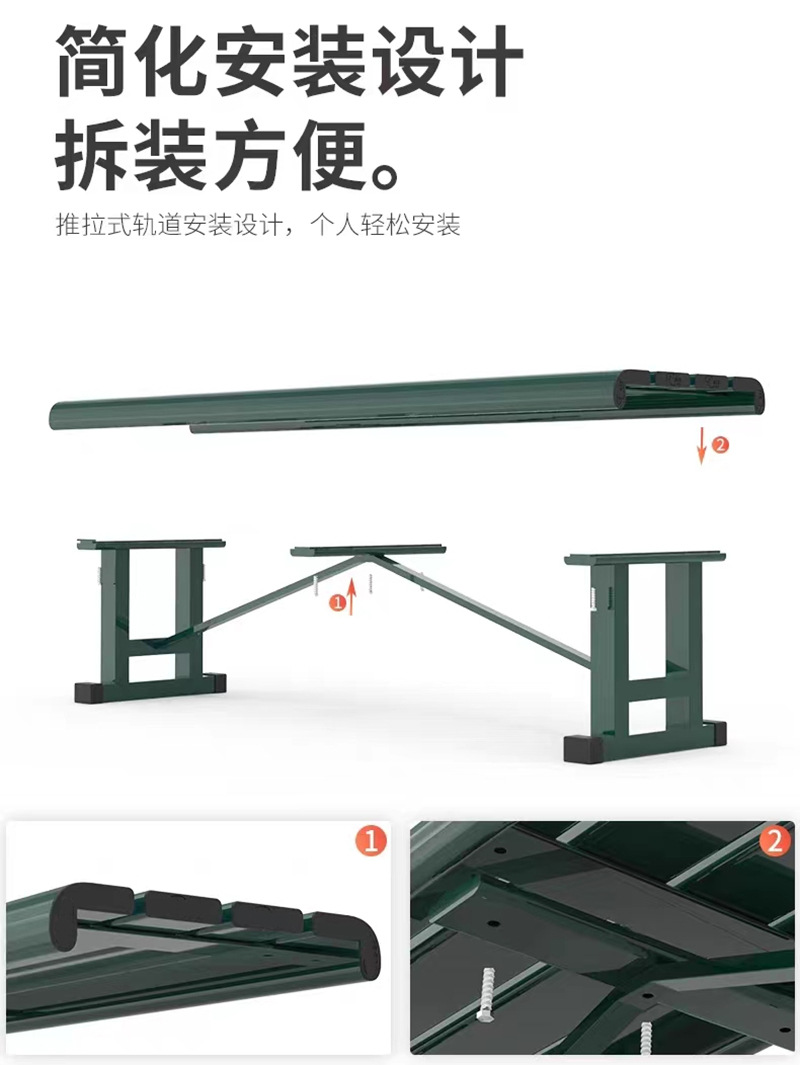 简化安装设计
拆装方便。

推拉式轨道安装设计，个人轻松安装

2

1

1

2