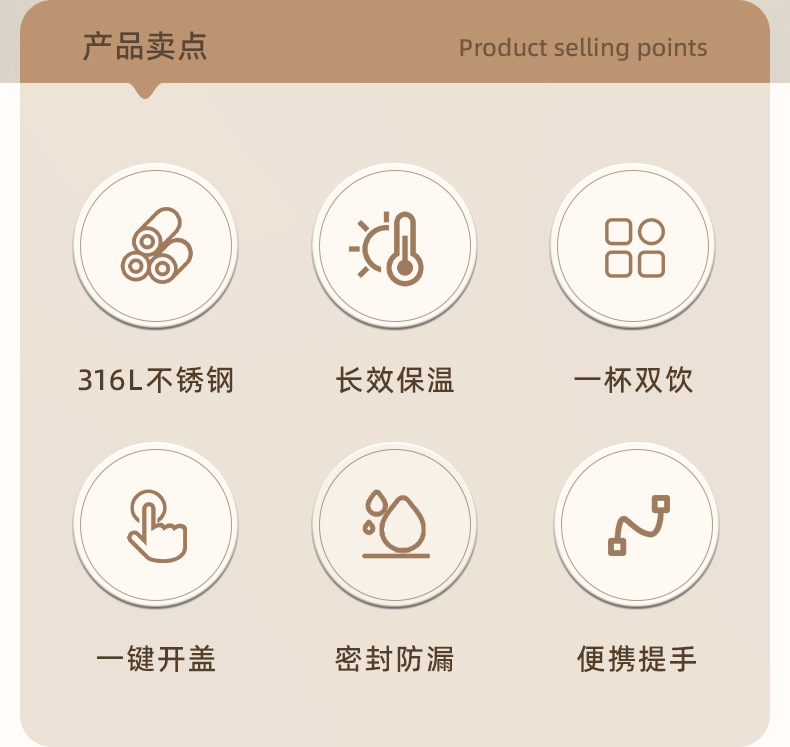 产品卖点

Product selling points

316L不锈钢

长效保温

一杯双饮

一键开盖

密封防漏

便携提手