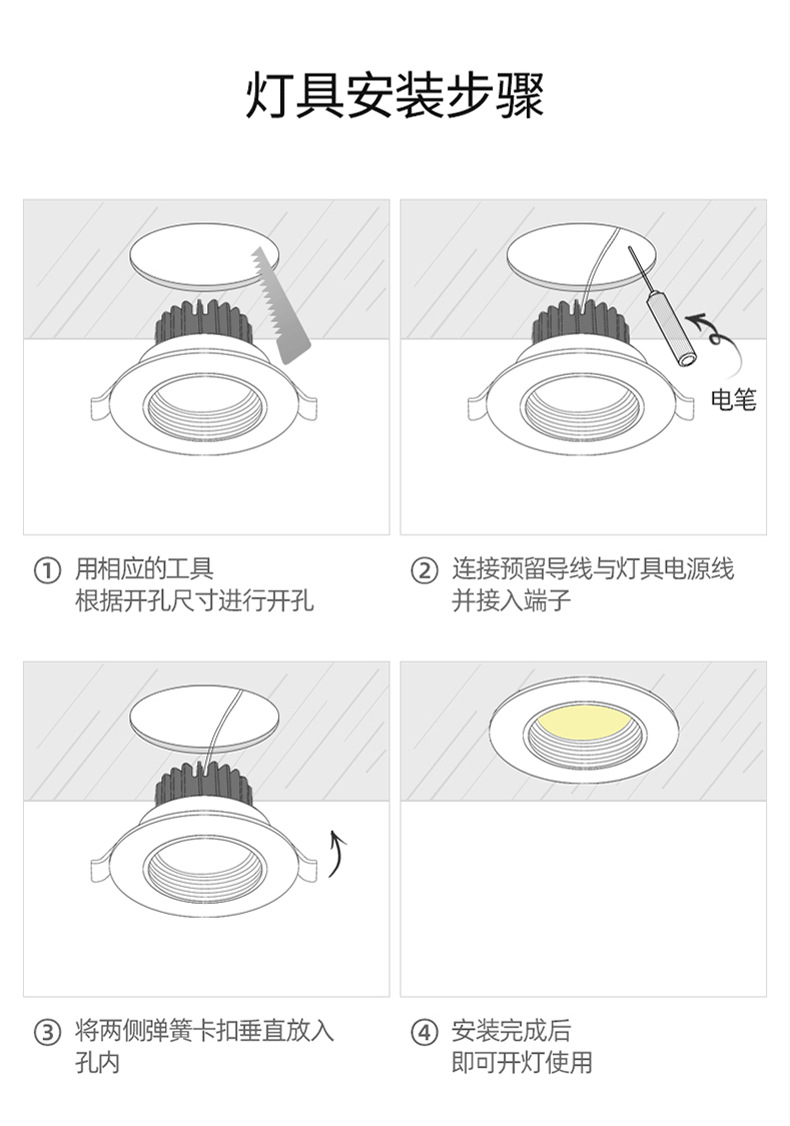 灯具安装步骤

电笔

① 用相应的工具
根据开孔尺寸进行开孔

② 连接预留导线与灯具电源线
并接入端子

③ 将两侧弹簧卡扣垂直放入
孔内

④ 安装完成后
即可开灯使用