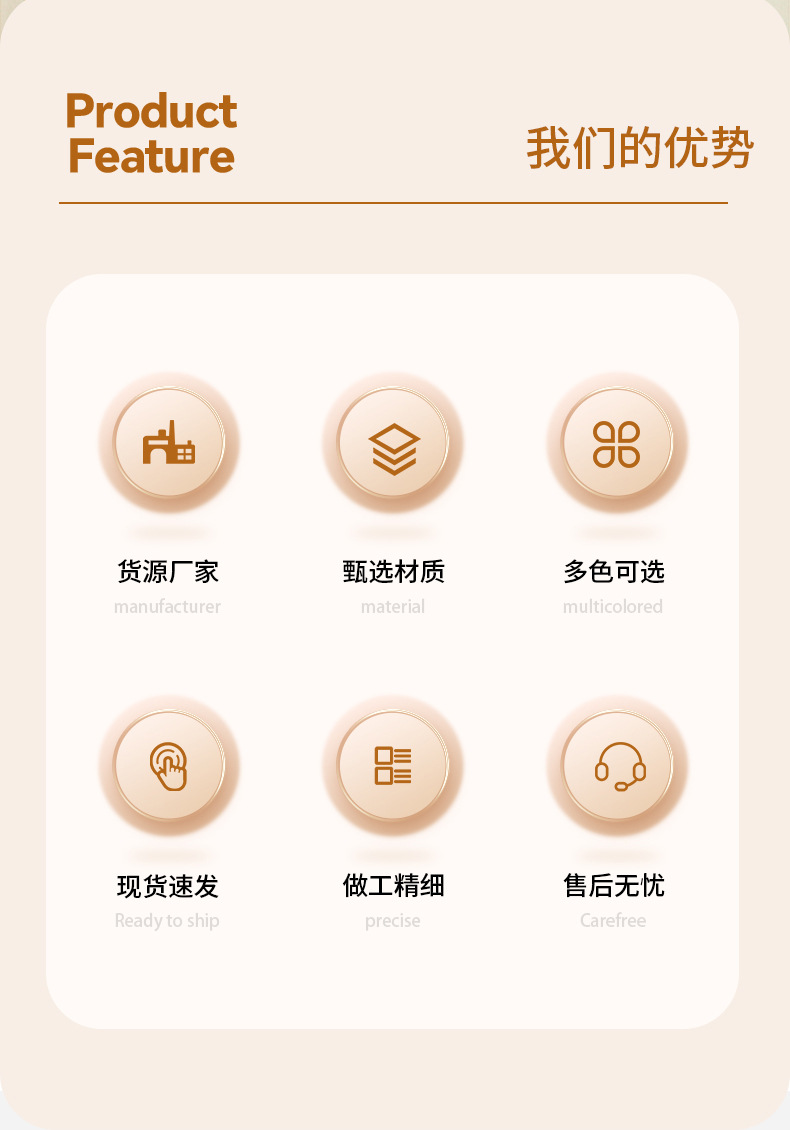 Product
Feature

我们的优势

货源厂家
manufacturer

甄选材质
material

多色可选
multicolored

现货速发
Ready to ship

做工精细
precise

售后无忧
Carefree