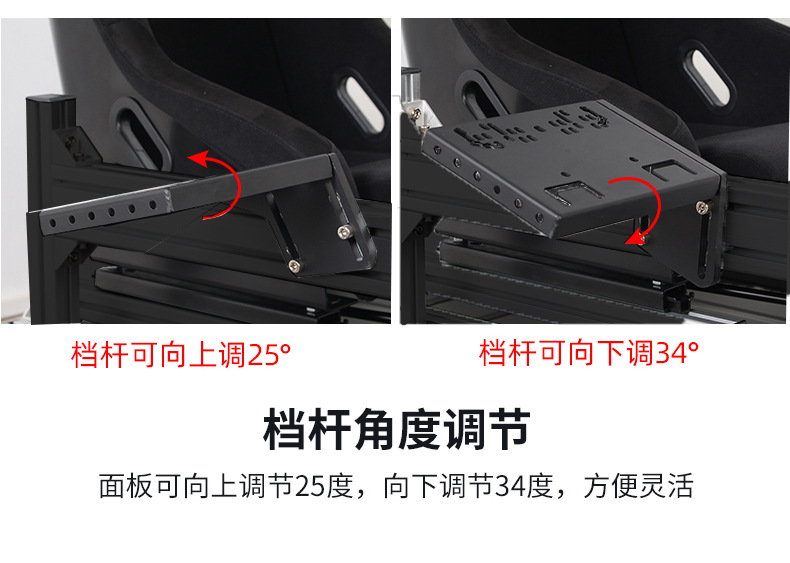 档杆可向上调25°

档杆可向下调34°

档杆角度调节

面板可向上调节25度，向下调节34度，方便灵活