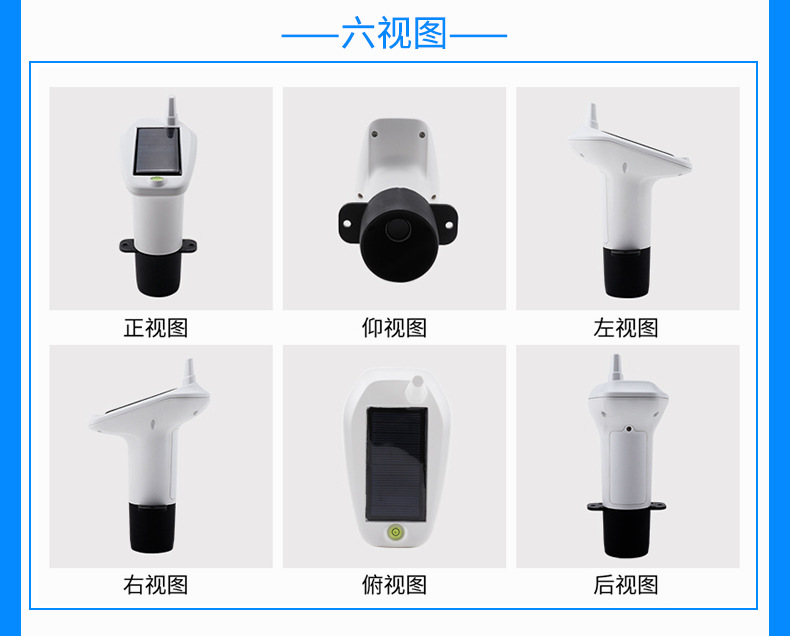 ——六视图——

正视图

仰视图

左视图

右视图

俯视图

后视图