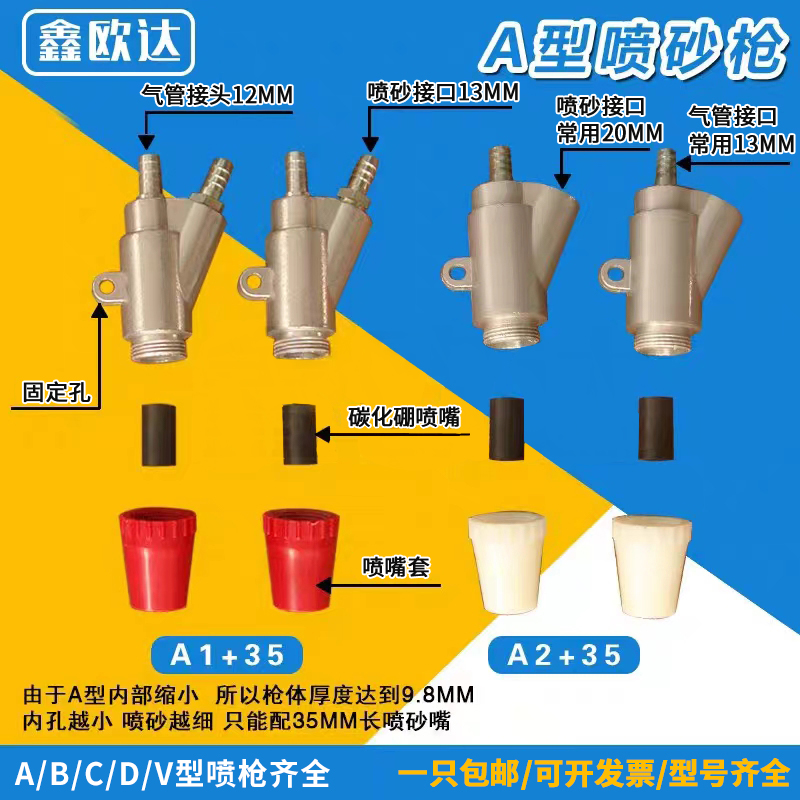 鑫欧达

A型喷砂枪

气管接头12MM

喷砂接口13MM

喷砂接口
常用20MM

气管接口
常用13MM

固定孔

碳化硼喷嘴

喷嘴套

A1+35

A2+35

由于A型内部缩小 所以枪体厚度达到9.8MM
内孔越小 喷砂越细 只能配35MM长喷砂嘴

A/B/C/D/V型喷枪齐全

一只包邮/可开发票/型号齐全