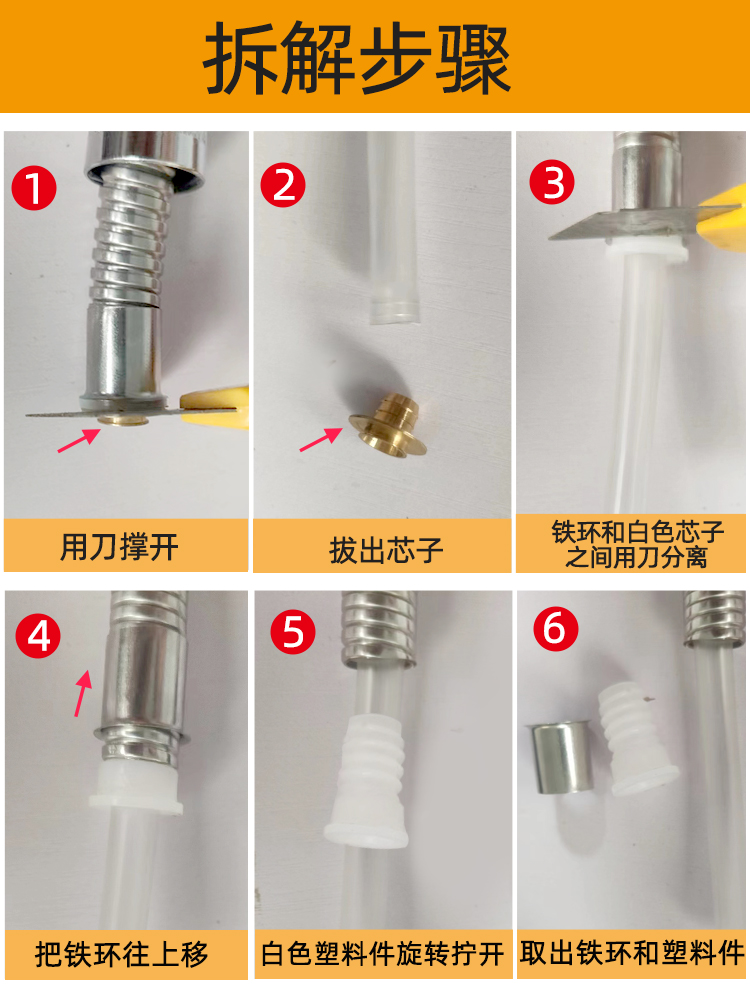 拆解步骤

1
用刀撑开

2
拔出芯子

3
铁环和白色芯子之间用刀分离

4
把铁环往上移

5
白色塑料件旋转拧开

6
取出铁环和塑料件