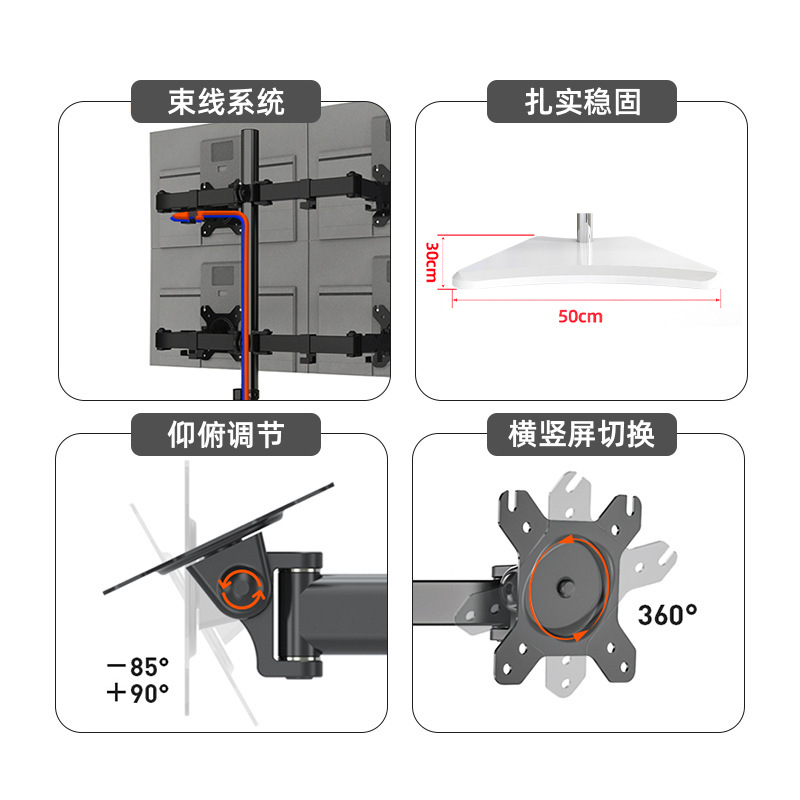 束线系统

扎实稳固

30cm

50cm

仰俯调节

－85°
＋90°

横竖屏切换

360°