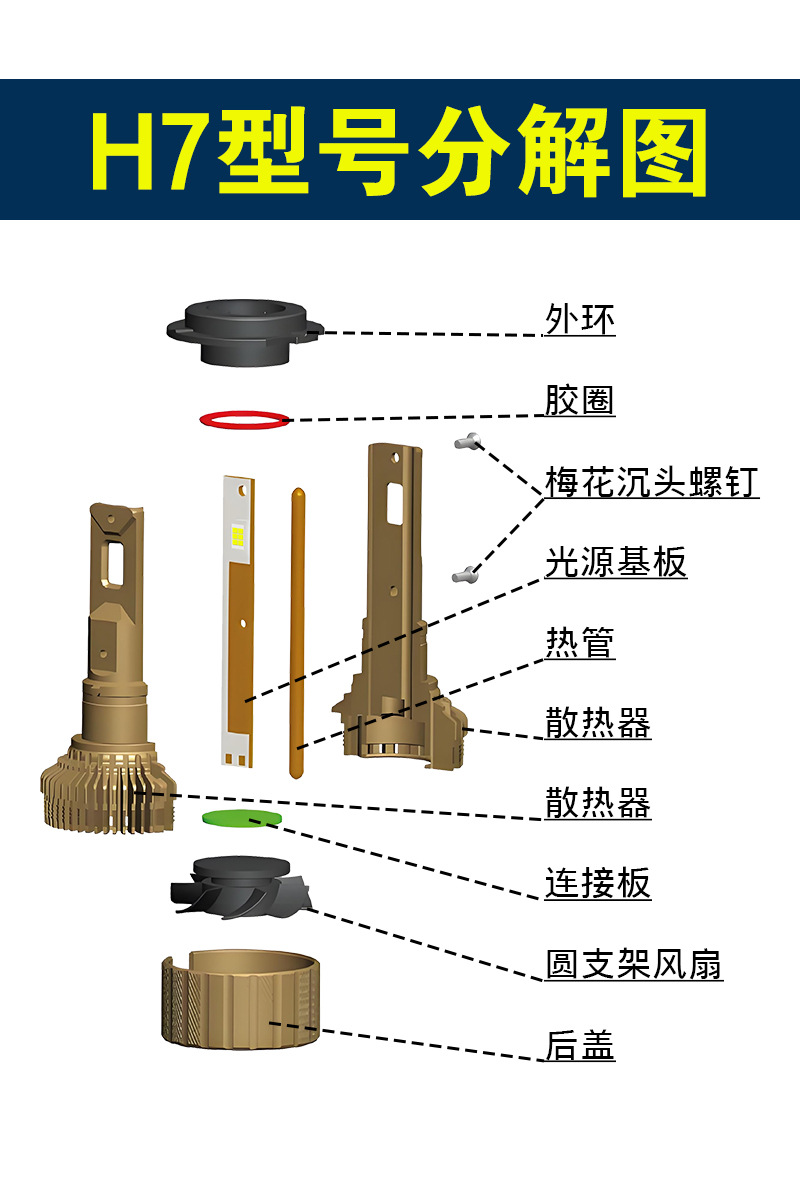 H7型号分解图

外环

胶圈

梅花沉头螺钉

光源基板

热管

散热器

散热器

连接板

圆支架风扇

后盖