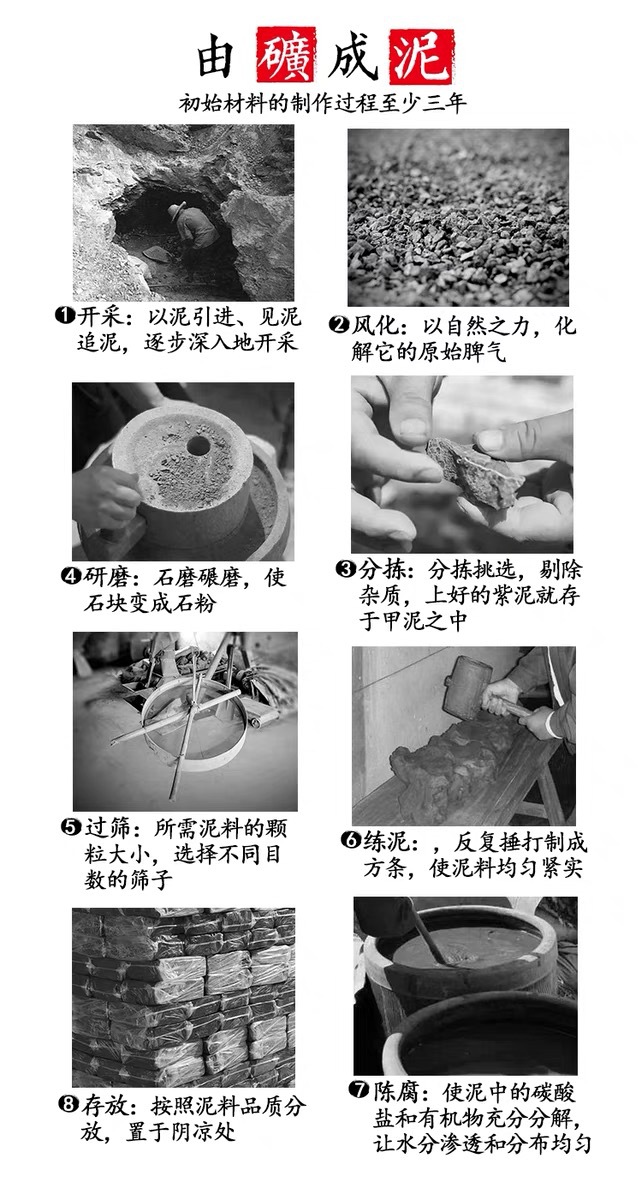 由礦成泥

初始材料的制作过程至少三年

❶开采：以泥引进、见泥追泥，逐步深入地开采

❷风化：以自然之力，化解它的原始脾气

❹研磨：石磨碾磨，使石块变成石粉

❸分拣：分拣挑选，剔除杂质，上好的紫泥就存于甲泥之中

❺过筛：所需泥料的颗粒大小，选择不同目数的筛子

❻练泥：，反复捶打制成方条，使泥料均匀紧实

❽存放：按照泥料品质分放，置于阴凉处

❼陈腐：使泥中的碳酸盐和有机物充分分解，让水分渗透和分布均匀