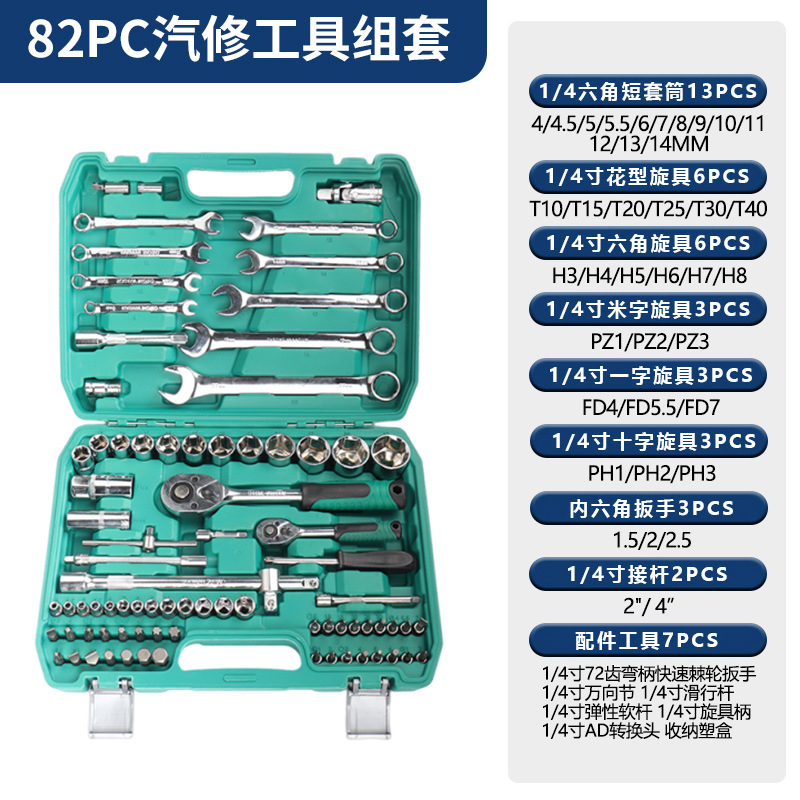 82PC汽修工具组套

1/4六角短套筒13PCS

4/4.5/5/5.5/6/7/8/9/10/11 12/13/14MM

1/4寸花型旋具6PCS

T10/T15/T20/T25/T30/T40

1/4寸六角旋具6PCS

H3/H4/H5/H6/H7/H8

1/4寸米字旋具3PCS

PZ1/PZ2/PZ3

1/4寸一字旋具3PCS

FD4/FD5.5/FD7

1/4寸十字旋具3PCS

PH1/PH2/PH3

内六角扳手3PCS

1.5/2/2.5

1/4寸接杆2PCS

2"/ 4"

配件工具7PCS

1/4寸72齿弯柄快速棘轮扳手
1/4寸万向节 1/4寸滑行杆
1/4寸弹性软杆 1/4寸旋具柄
1/4寸AD转换头 收纳塑盒