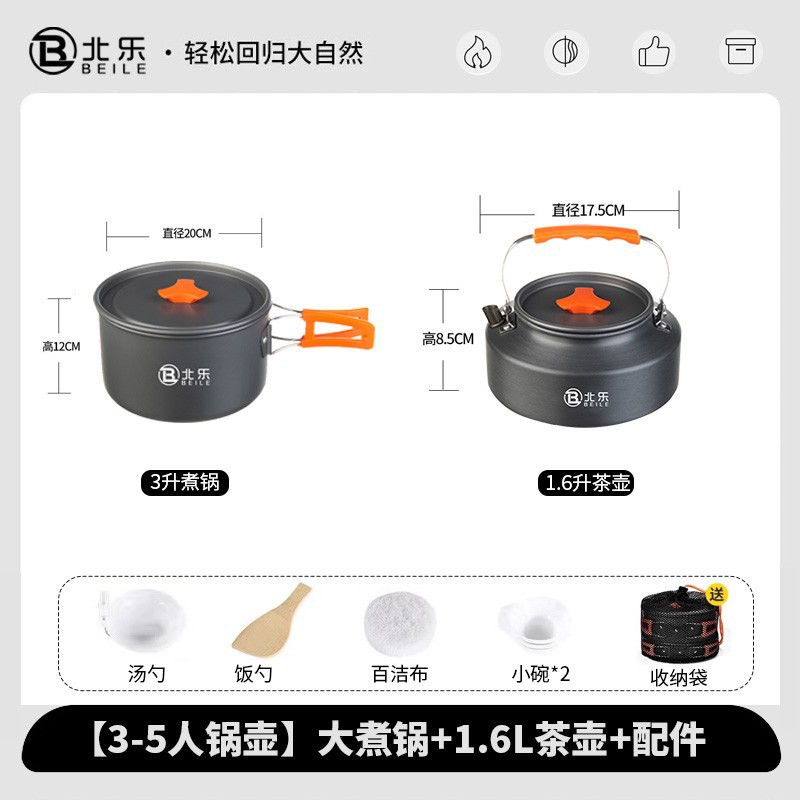 北乐 BEILE · 轻松回归大自然

直径20CM

高12CM

北乐 BEILE

3升煮锅

直径17.5CM

高8.5CM

北乐 BEILE

1.6升茶壶

汤勺

饭勺

百洁布

小碗*2

送

收纳袋

【3-5人锅壶】大煮锅+1.6L茶壶+配件