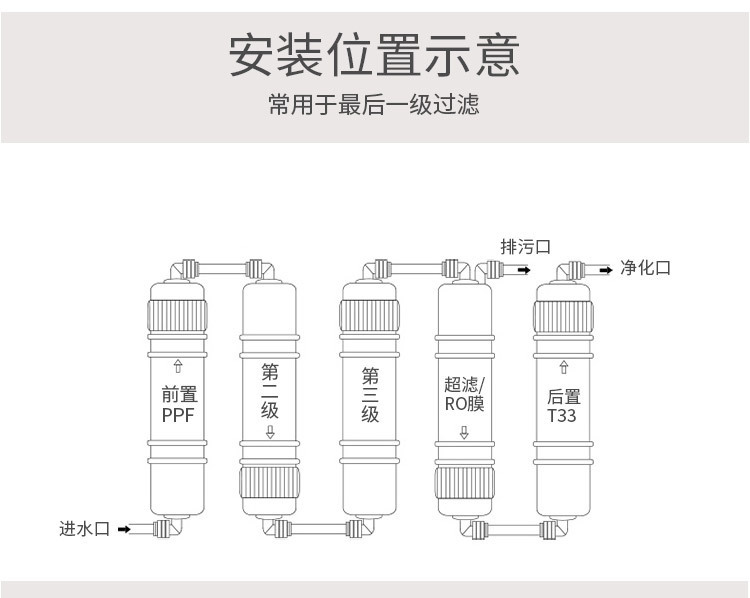 安装位置示意

常用于最后一级过滤

排污口

净化口

前置
PPF

第二级

第三级

超滤/
RO膜

后置
T33

进水口