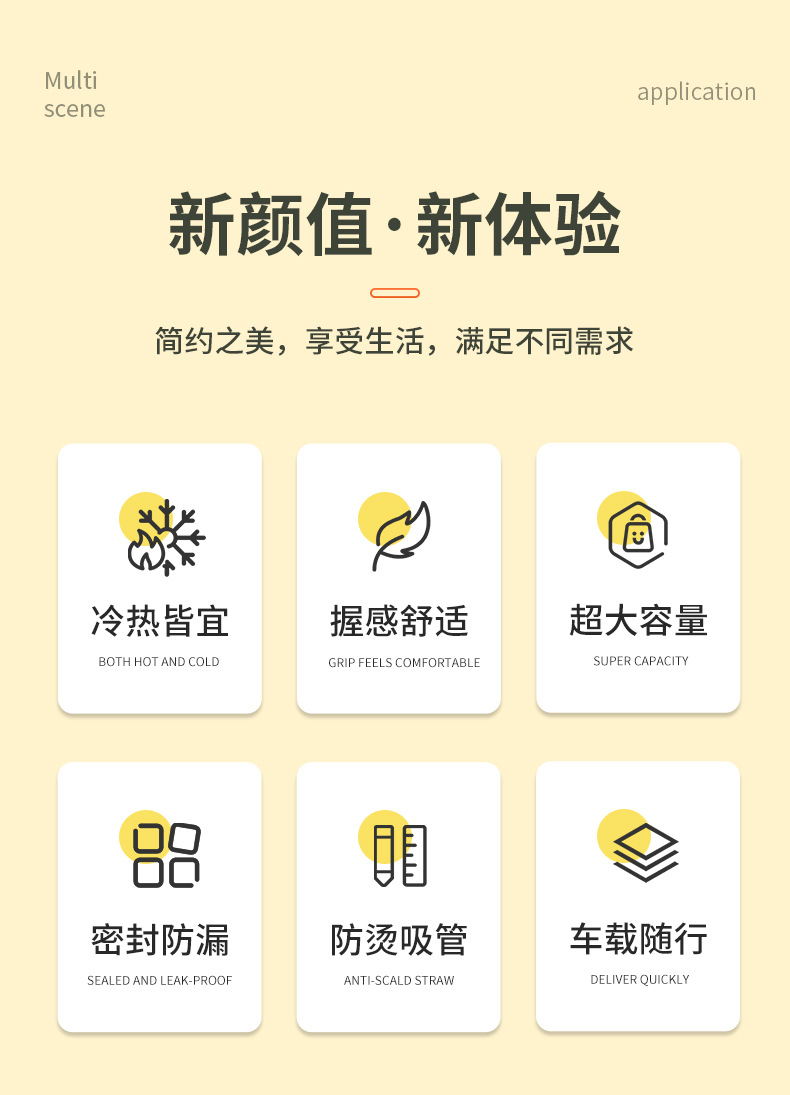 Multi
scene

application

新颜值·新体验

简约之美，享受生活，满足不同需求

冷热皆宜
BOTH HOT AND COLD

握感舒适
GRIP FEELS COMFORTABLE

超大容量
SUPER CAPACITY

密封防漏
SEALED AND LEAK-PROOF

防烫吸管
ANTI-SCALD STRAW

车载随行
DELIVER QUICKLY